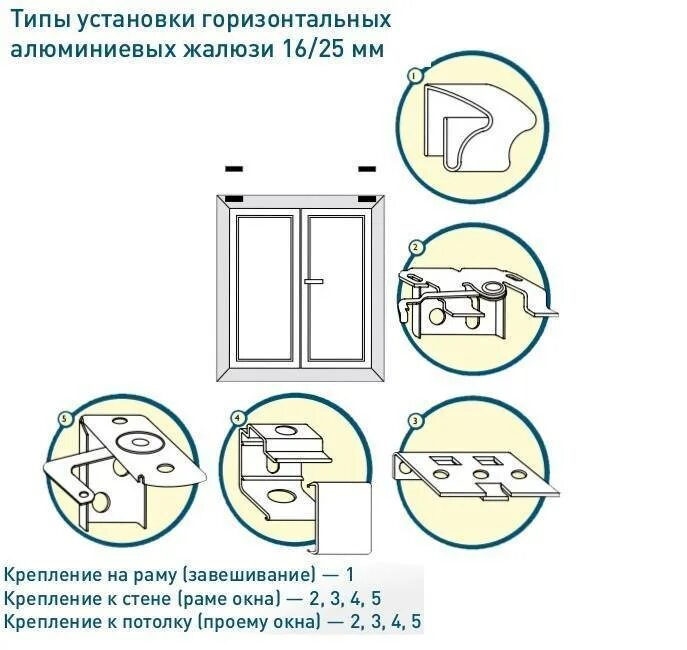 Типы установки горизонтальных алюминиевых жалюзи 16/25 мм

1

2

5

4

3

Крепление на раму (завешивание) — 1
Крепление к стене (раме окна) — 2, 3, 4, 5
Крепление к потолку (проему окна) — 2, 3, 4, 5