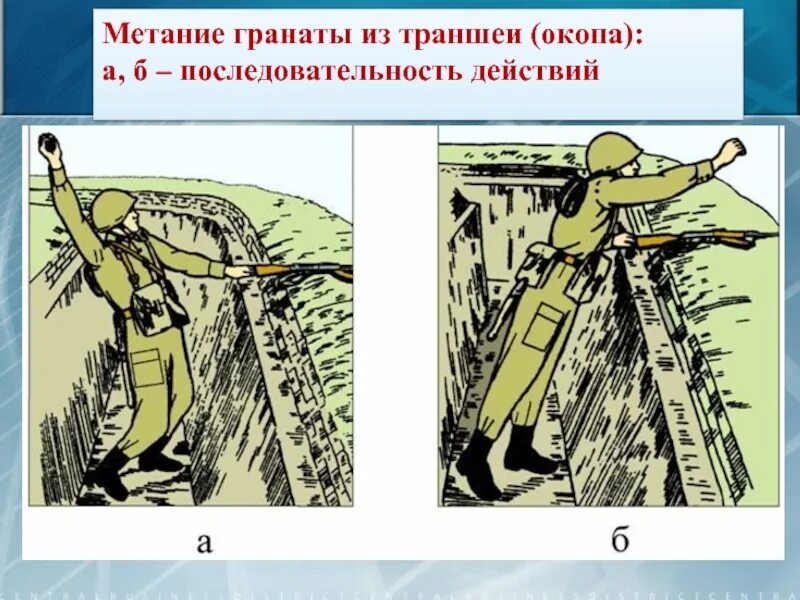 Метание гранаты из траншеи (окопа):
а, б – последовательность действий

а

б