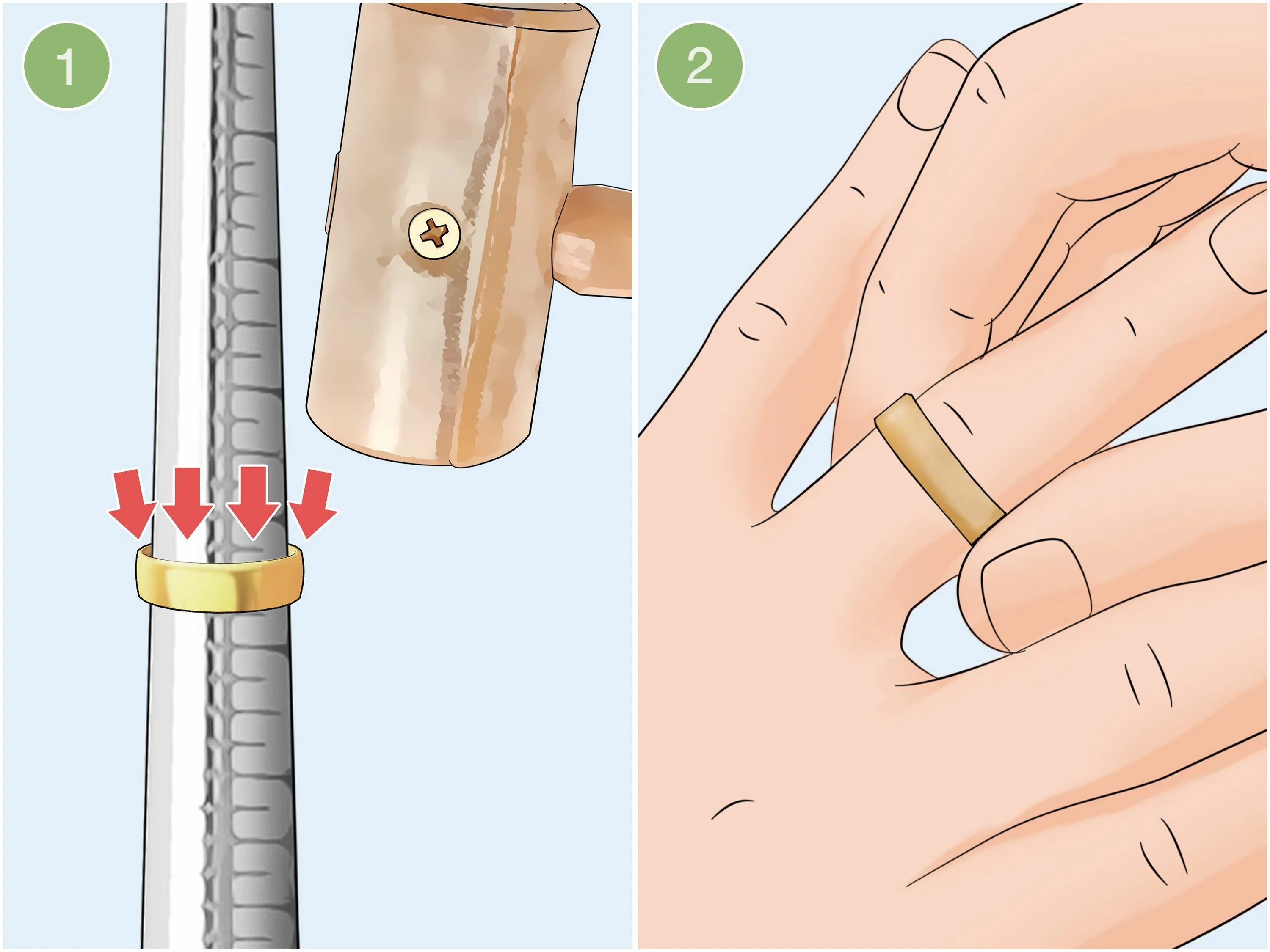 1

2