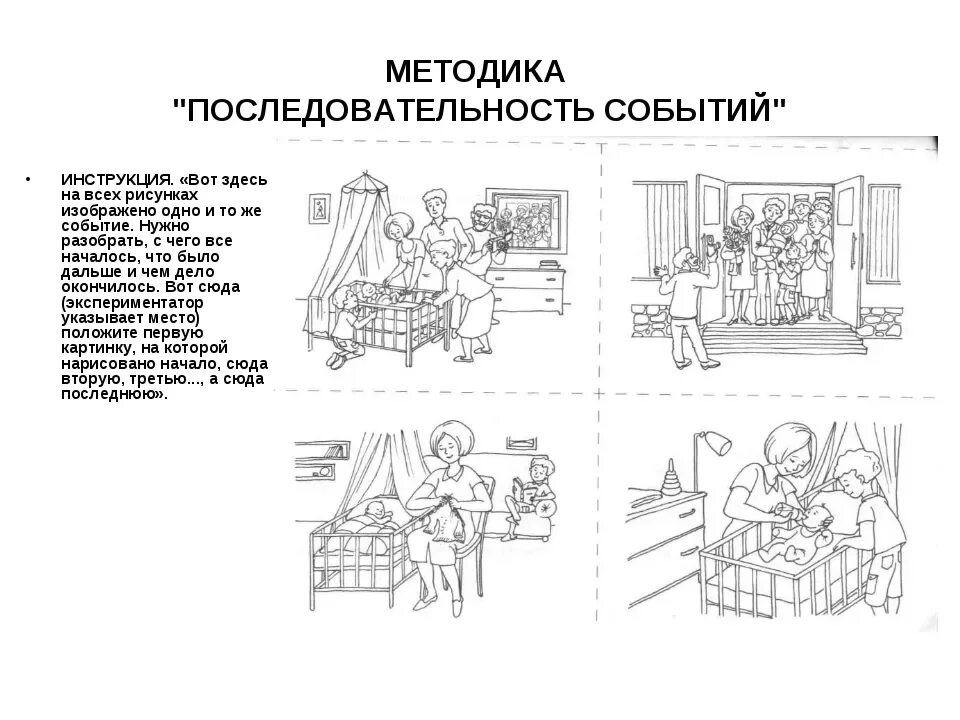 МЕТОДИКА
"ПОСЛЕДОВАТЕЛЬНОСТЬ СОБЫТИЙ"

• ИНСТРУКЦИЯ. «Вот здесь на всех рисунках изображено одно и то же событие. Нужно разобрать, с чего все началось, что было дальше и чем дело окончилось. Вот сюда (экспериментатор указывает место) положите первую картинку, на которой нарисовано начало, сюда вторую, третью..., а сюда последнюю».