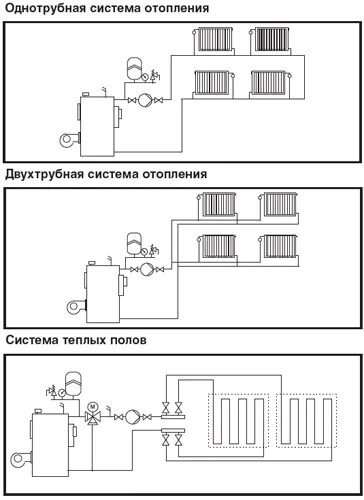 Однотрубная система отопления

Двухтрубная система отопления

Система теплых полов

M