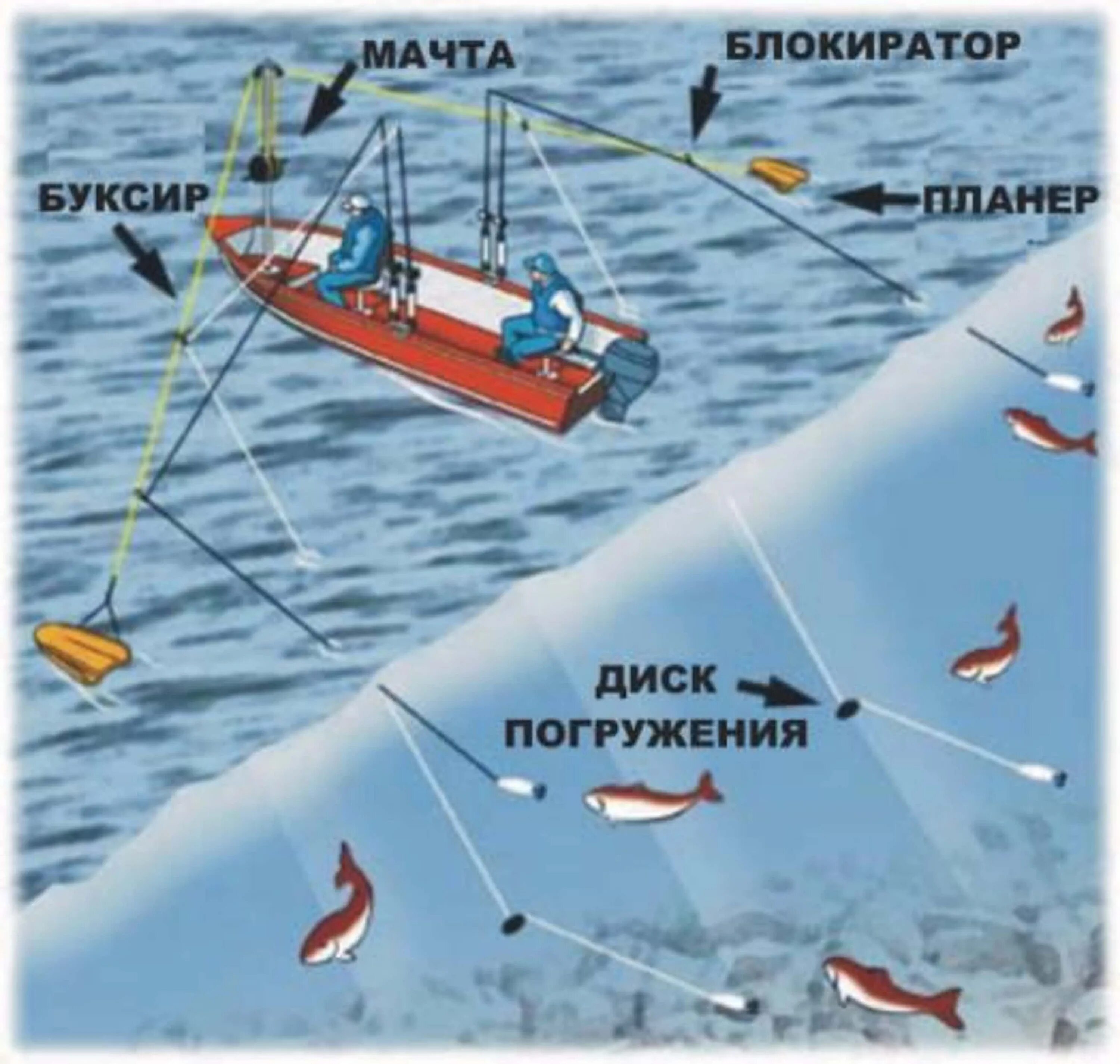 МАЧТА

БЛОКИРАТОР

БУКСИР

ПЛАНЕР

ДИСК ПОГРУЖЕНИЯ