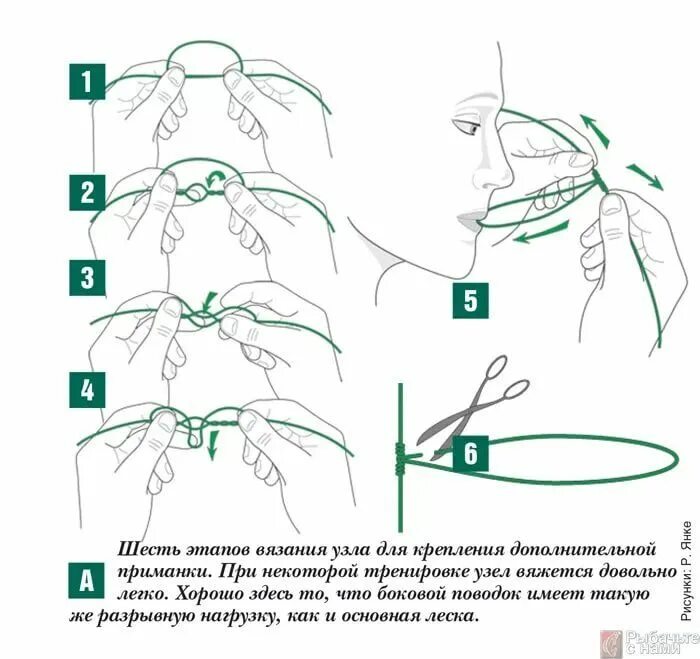 1

2

3

4

5

6

A

Шесть этапов вязания узла для крепления дополнительной приманки. При некоторой тренировке узел вяжется довольно легко. Хорошо здесь то, что боковой поводок имеет такую же разрывную нагрузку, как и основная леска.

Рисунки: Р. Янке

Рыбачьте с нами