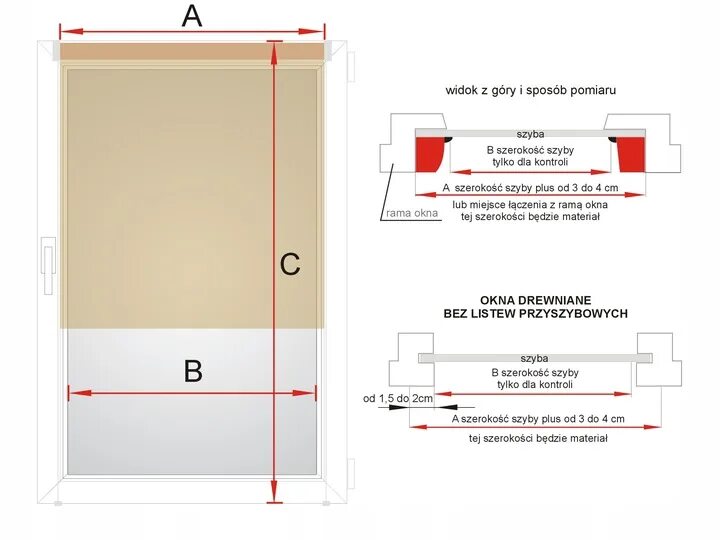 A

C

B

widok z góry i sposób pomiaru

szyba

B szerokość szyby
tylko dla kontroli

A szerokość szyby plus od 3 do 4 cm
lub miejsce łączenia z ramą okna
tej szerokości będzie materiał

rama okna

OKNA DREWNIANE
BEZ LISTEW PRZYSZYBOWYCH

szyba

B szerokość szyby
tylko dla kontroli

od 1,5 do 2cm

A szerokość szyby plus od 3 do 4 cm

tej szerokości będzie materiał