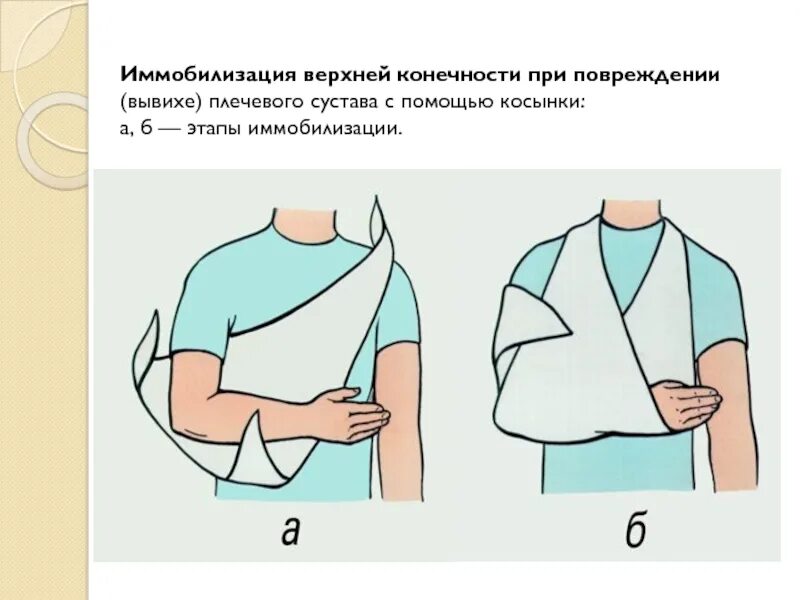 Иммобилизация верхней конечности при повреждении (вывихе) плечевого сустава с помощью косынки: а, б — этапы иммобилизации.

а

б