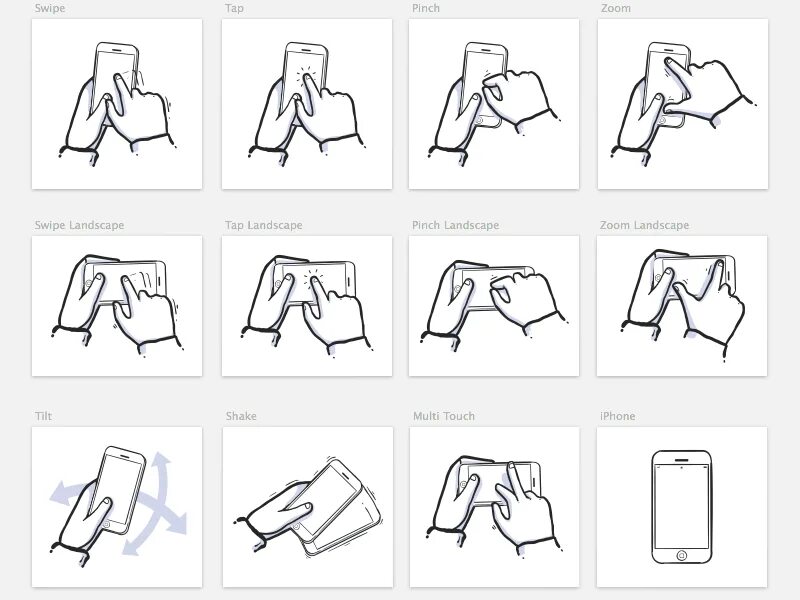 Swipe

Tap

Pinch

Zoom

Swipe Landscape

Tap Landscape

Pinch Landscape

Zoom Landscape

Tilt

Shake

Multi Touch

iPhone