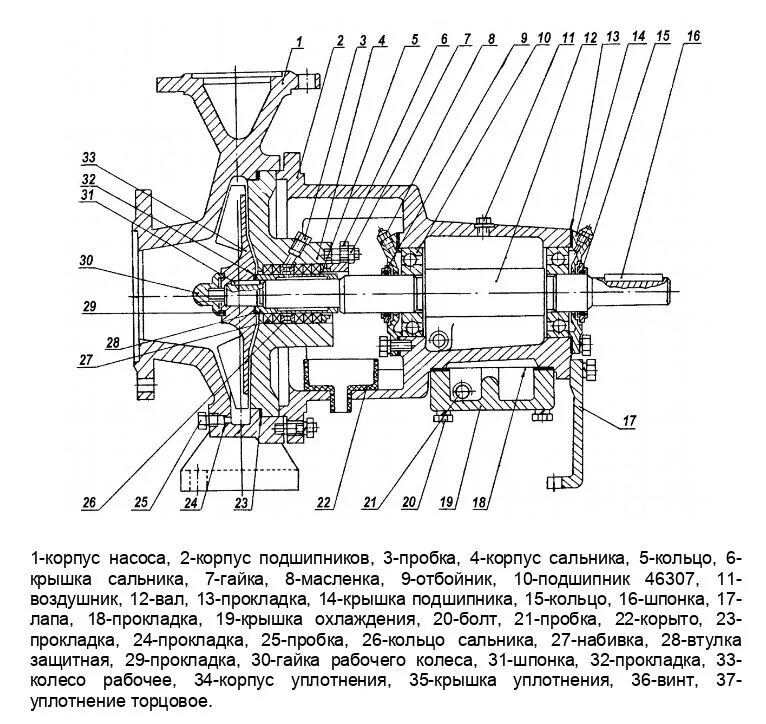 1
2
3
4
5
6
7
8
9
10
11
12
13
14
15
16
33
32
31
30
29
28
27
17
26
25
24
23
22
21
20
19
18

1-корпус насоса, 2-корпус подшипников, 3-пробка, 4-корпус сальника, 5-кольцо, 6-крышка сальника, 7-гайка, 8-масленка, 9-отбойник, 10-подшипник 46307, 11-воздушник, 12-вал, 13-прокладка, 14-крышка подшипника, 15-кольцо, 16-шпонка, 17-лапа, 18-прокладка, 19-крышка охлаждения, 20-болт, 21-пробка, 22-корыто, 23-прокладка, 24-прокладка, 25-пробка, 26-кольцо сальника, 27-набивка, 28-втулка защитная, 29-прокладка, 30-гайка рабочего колеса, 31-шпонка, 32-прокладка, 33-колесо рабочее, 34-корпус уплотнения, 35-крышка уплотнения, 36-винт, 37-уплотнение торцовое.