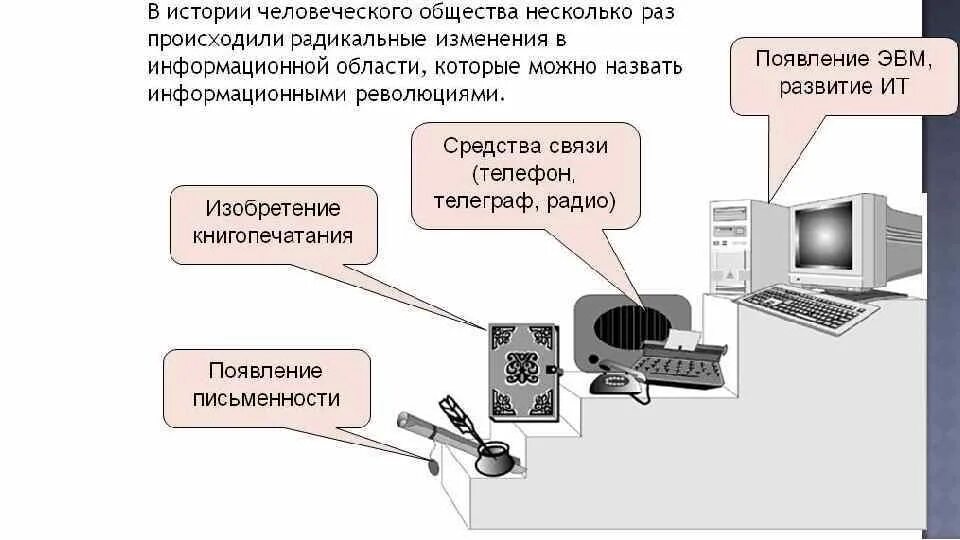 В истории человеческого общества несколько раз происходили радикальные изменения в информационной области, которые можно назвать информационными революциями.

Появление ЭВМ, развитие ИТ

Средства связи (телефон, телеграф, радио)

Изобретение книгопечатания

Появление письменности