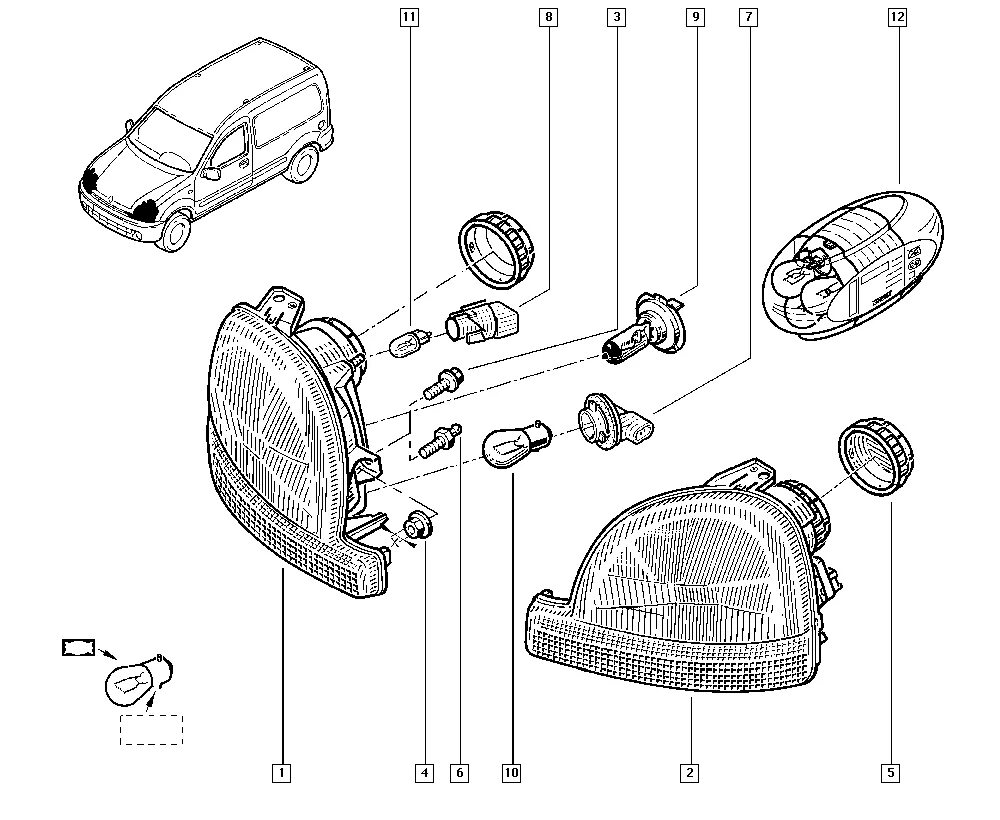 11
8
3
9
7
12
1
4
6
10
2
5