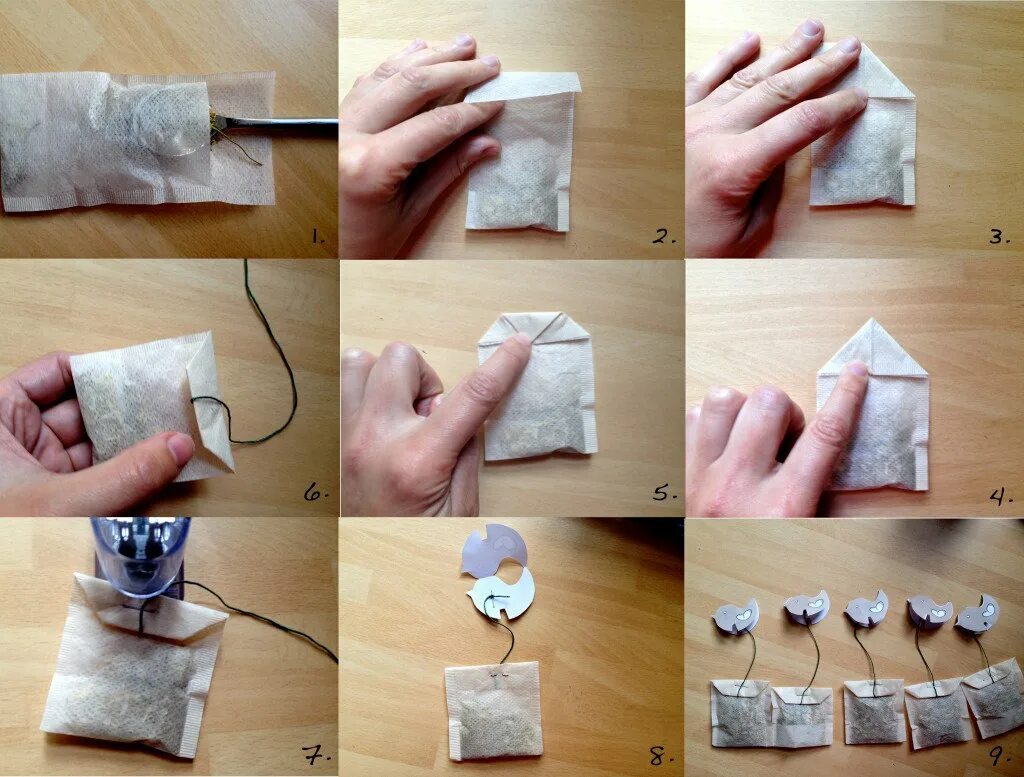 1.

2.

3.

6.

5.

4.

7.

8.

9.