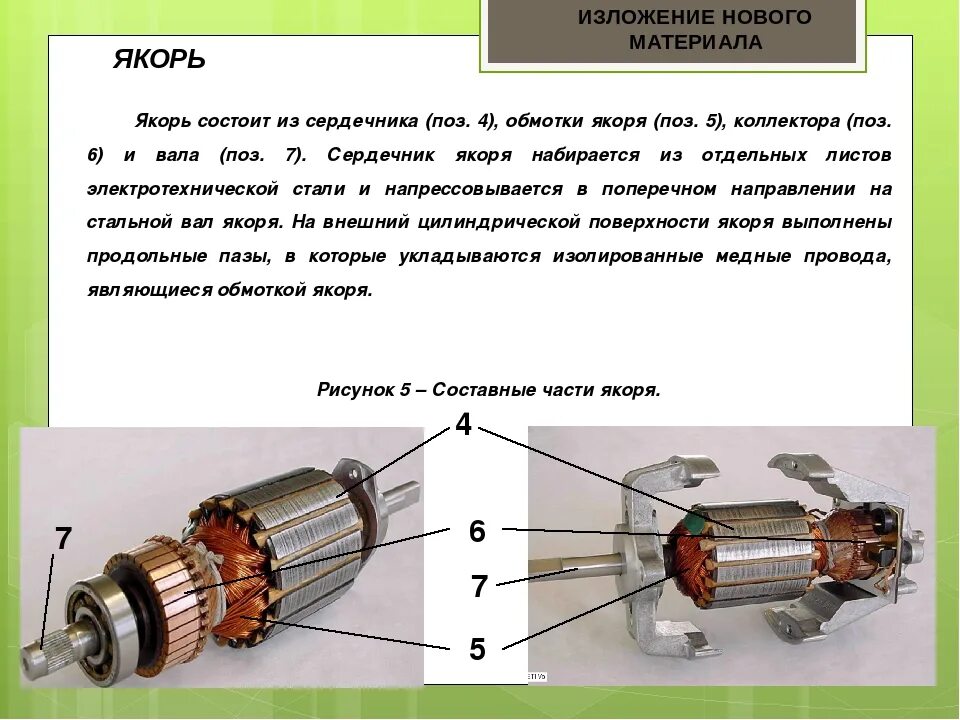 ИЗЛОЖЕНИЕ НОВОГО МАТЕРИАЛА

ЯКОРЬ

Якорь состоит из сердечника (поз. 4), обмотки якоря (поз. 5), коллектора (поз. 6) и вала (поз. 7). Сердечник якоря набирается из отдельных листов электротехнической стали и напрессовывается в поперечном направлении на стальной вал якоря. На внешний цилиндрической поверхности якоря выполнены продольные пазы, в которые укладываются изолированные медные провода, являющиеся обмоткой якоря.

Рисунок 5 – Составные части якоря.

4

7

6

7

5