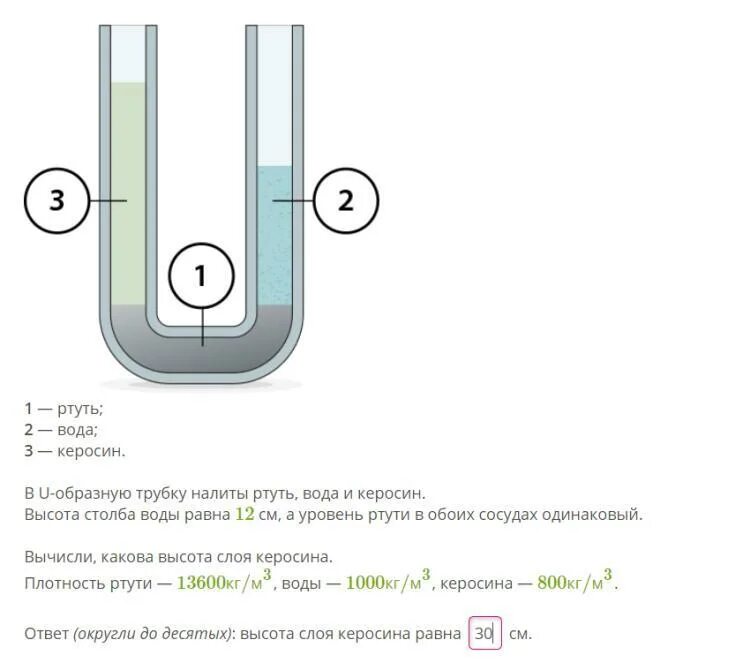 3

2

1

1 — ртуть;
2 — вода;
3 — керосин.

В U-образную трубку налиты ртуть, вода и керосин.
Высота столба воды равна $12$ см, а уровень ртути в обоих сосудах одинаковый.

Вычисли, какова высота слоя керосина.
Плотность ртути — $13600 кг/м^3$, воды — $1000 кг/м^3$, керосина — $800 кг/м^3$.

Ответ (округли до десятых): высота слоя керосина равна 30 см.