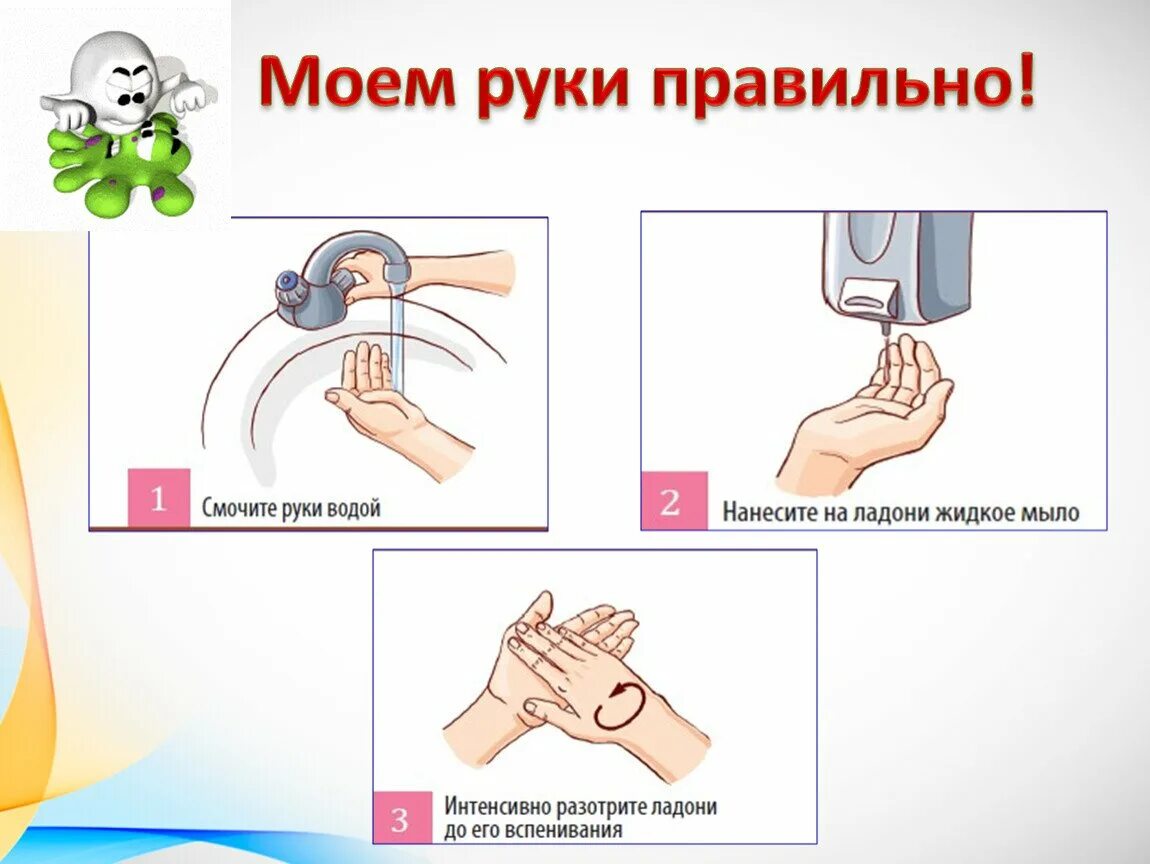 Моем руки правильно!

1 Смочите руки водой

2 Нанесите на ладони жидкое мыло

3 Интенсивно разотрите ладони до его вспенивания