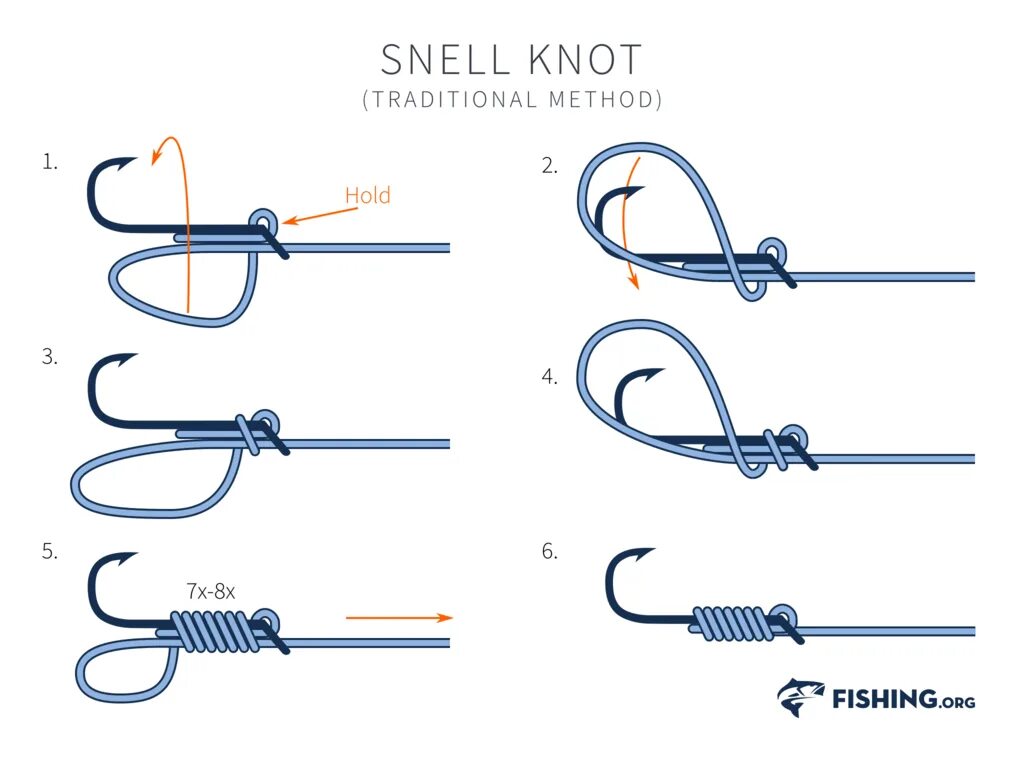 SNELL KNOT
(TRADITIONAL METHOD)

1.

Hold

2.

3.

4.

5.

7x-8x

6.

FISHING.ORG