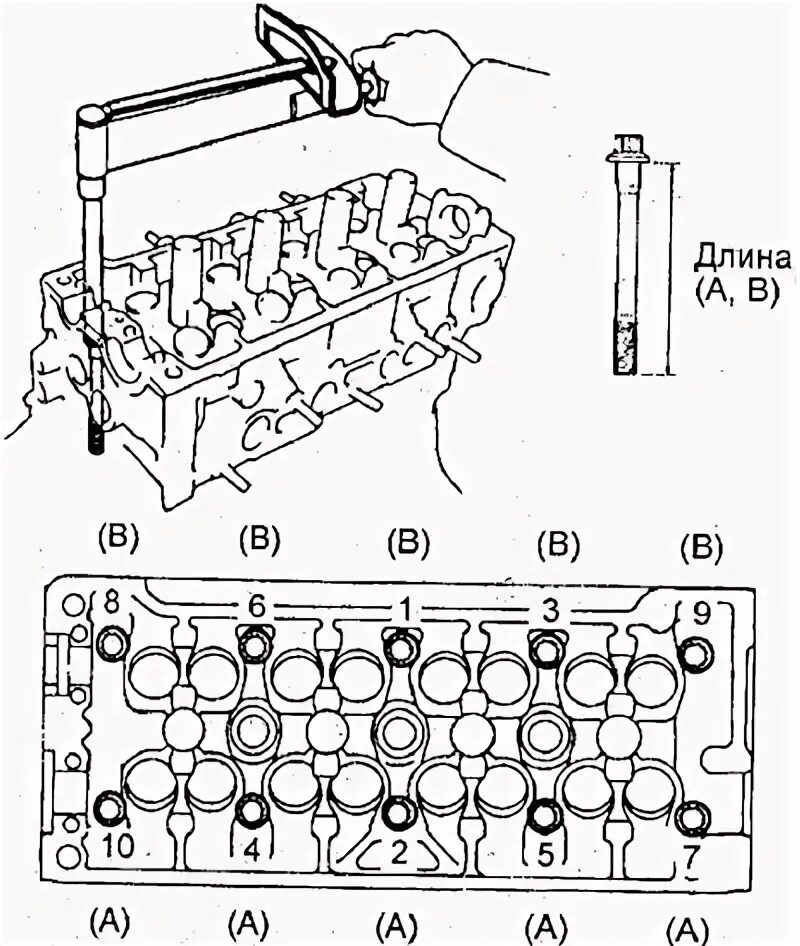 Длина
(A, B)

(B) (B) (B) (B) (B)

8 6 1 3 9

10 4 2 5 7

(A) (A) (A) (A) (A)