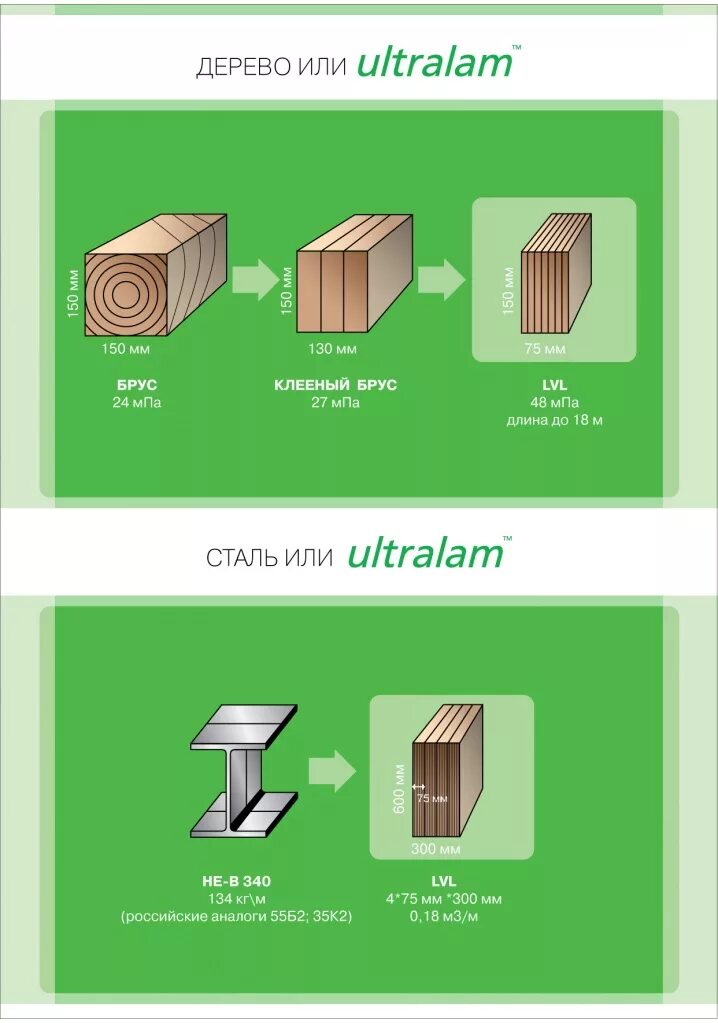 ДЕРЕВО ИЛИ ultralam™

150 мм
150 мм
БРУС
24 мПа

150 мм
130 мм
КЛЕЕНЫЙ БРУС
27 мПа

150 мм
75 мм
LVL
48 мПа
длина до 18 м

СТАЛЬ ИЛИ ultralam™

HE-B 340
134 кг\м
(российские аналоги 55Б2; 35К2)

600 мм
75 мм
300 мм
LVL
4*75 мм *300 мм
0,18 м3/м