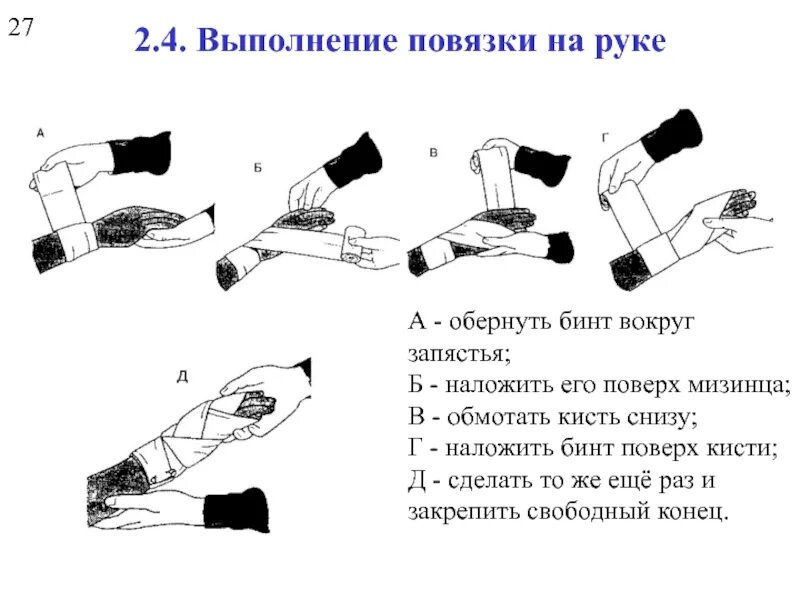 27

2.4. Выполнение повязки на руке

А

Б

В

Г

Д

А - обернуть бинт вокруг запястья;
Б - наложить его поверх мизинца;
В - обмотать кисть снизу;
Г - наложить бинт поверх кисти;
Д - сделать то же ещё раз и закрепить свободный конец.