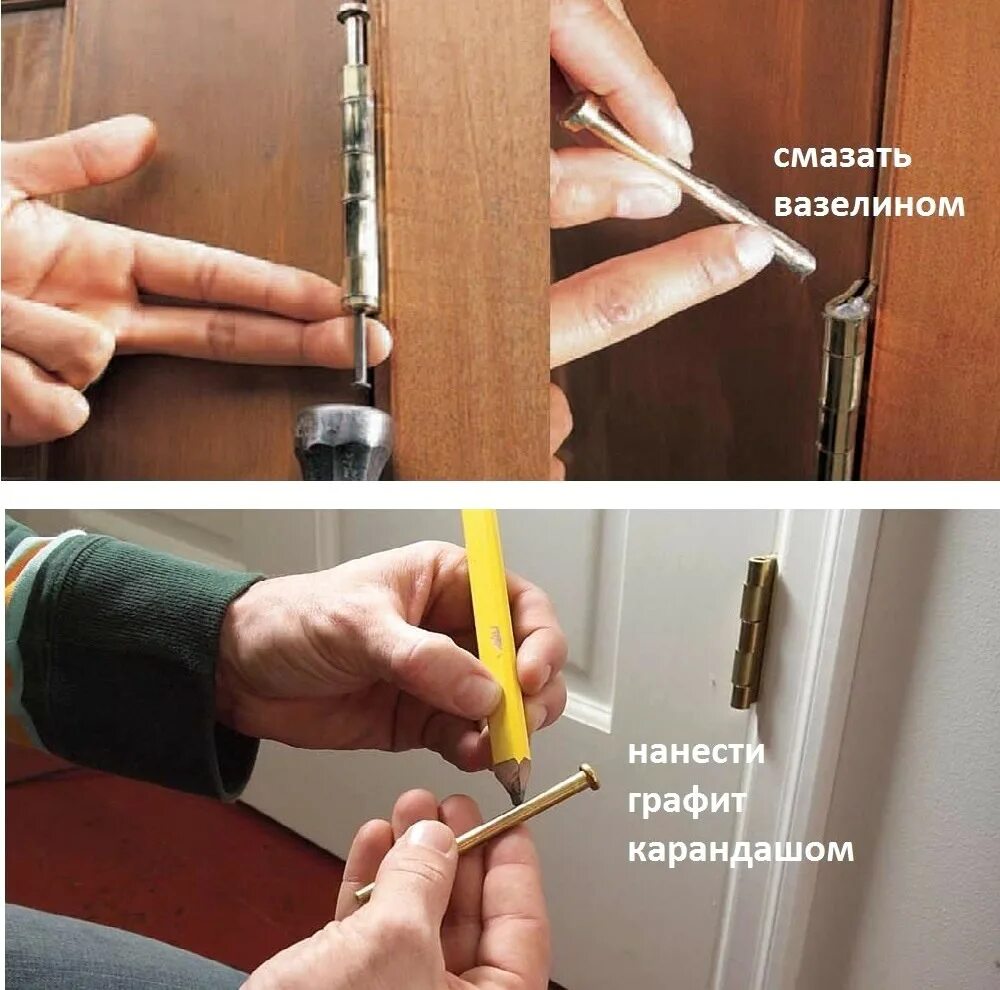 смазать вазелином

нанести графит карандашом