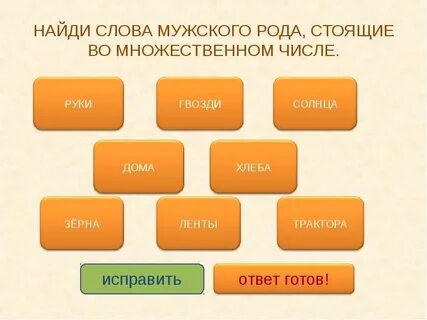 НАЙДИ СЛОВА МУЖСКОГО РОДА, СТОЯЩИЕ ВО МНОЖЕСТВЕННОМ ЧИСЛЕ.

РУКИ

ГВОЗДИ

СОЛНЦА

ДОМА

ХЛЕБА

ЗЁРНА

ЛЕНТЫ

ТРАКТОРА

исправить

ответ готов!