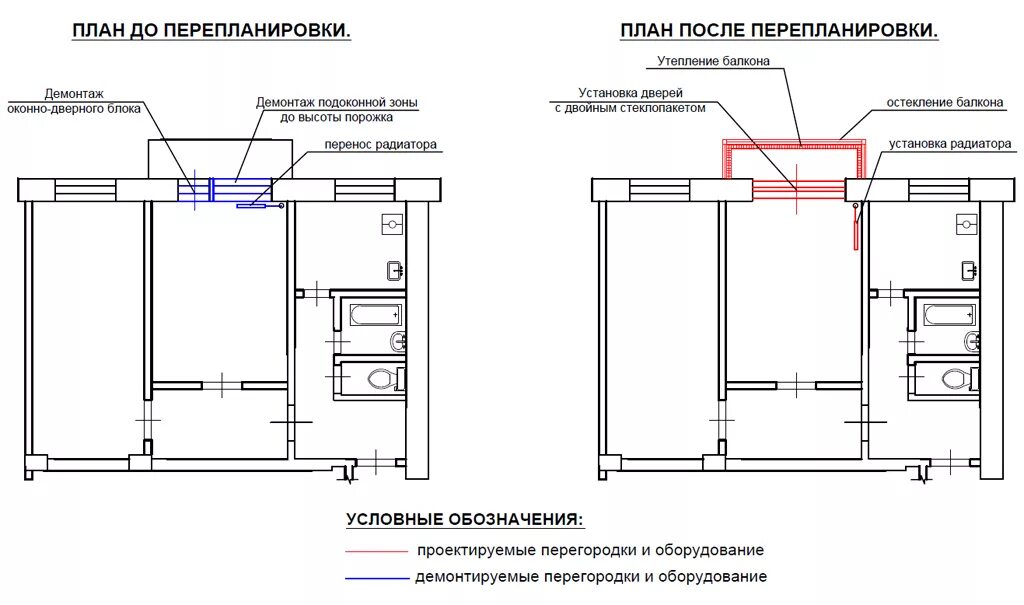 ПЛАН ДО ПЕРЕПЛАНИРОВКИ.

Демонтаж оконно-дверного блока

Демонтаж подоконной зоны до высоты порожка

перенос радиатора

ПЛАН ПОСЛЕ ПЕРЕПЛАНИРОВКИ.

Утепление балкона

Установка дверей с двойным стеклопакетом

остекление балкона

установка радиатора

УСЛОВНЫЕ ОБОЗНАЧЕНИЯ:

проектируемые перегородки и оборудование

демонтируемые перегородки и оборудование