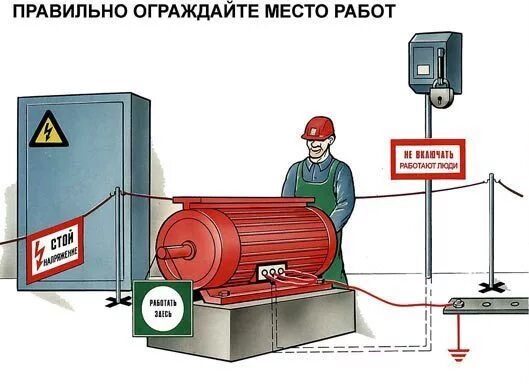 ПРАВИЛЬНО ОГРАЖДАЙТЕ МЕСТО РАБОТ

НЕ ВКЛЮЧАТЬ
РАБОТАЮТ ЛЮДИ

СТОЙ
НАПРЯЖЕНИЕ

РАБОТАТЬ
ЗДЕСЬ