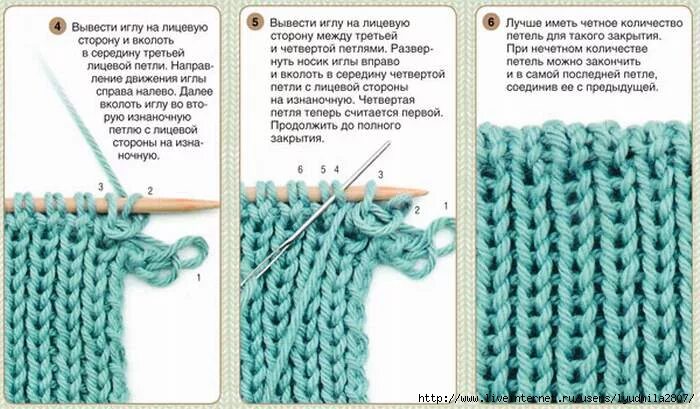 4 Вывести иглу на лицевую сторону и вколоть в середину третьей лицевой петли. Направление движения иглы справа налево. Далее вколоть иглу во вторую изнаночную петлю с лицевой стороны на изнаночную.

3
2
1

5 Вывести иглу на лицевую сторону между третьей и четвертой петлями. Развернуть носик иглы вправо и вколоть в середину четвертой петли с лицевой стороны на изнаночную. Четвертая петля теперь считается первой. Продолжить до полного закрытия.

6
5
4
3
2
1

6 Лучше иметь четное количество петель для такого закрытия. При нечетном количестве петель можно закончить и в самой последней петле, соединив ее с предыдущей.

http://www.liveinternet.ru/users/lyudmila2807/