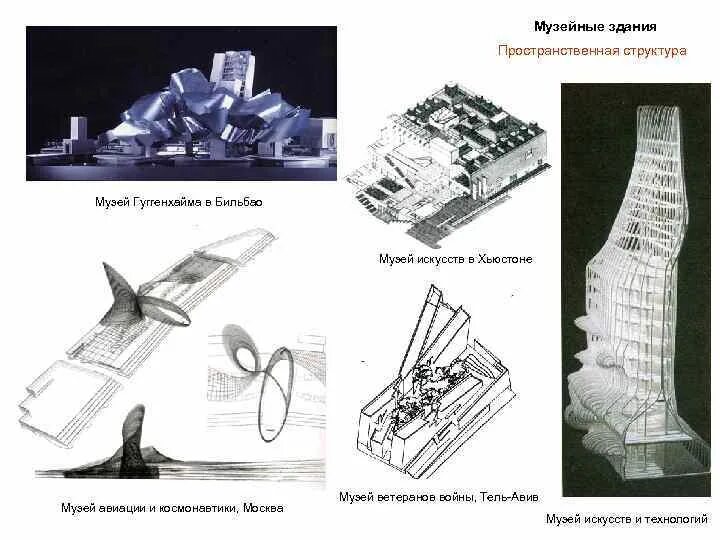 Музейные здания
Пространственная структура

Музей Гуггенхайма в Бильбао

Музей искусств в Хьюстоне

Музей авиации и космонавтики, Москва

Музей ветеранов войны, Тель-Авив

Музей искусств и технологий