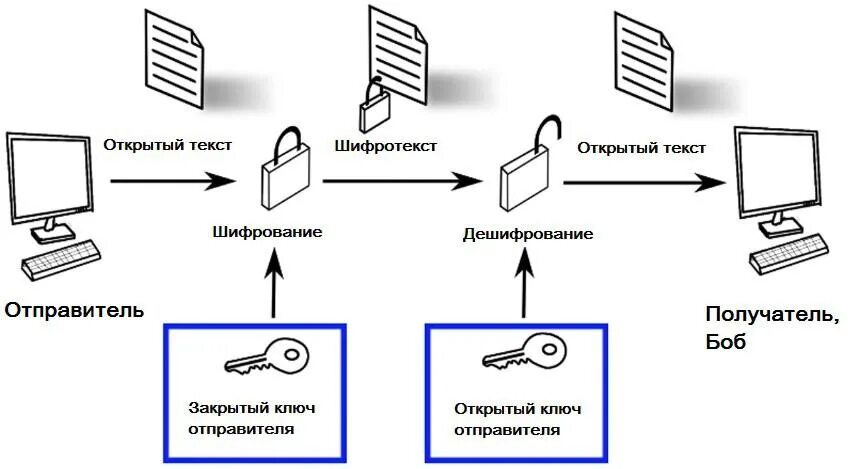 Открытый текст

Шифротекст

Открытый текст

Шифрование

Дешифрование

Отправитель

Получатель, Боб

Закрытый ключ отправителя

Открытый ключ отправителя