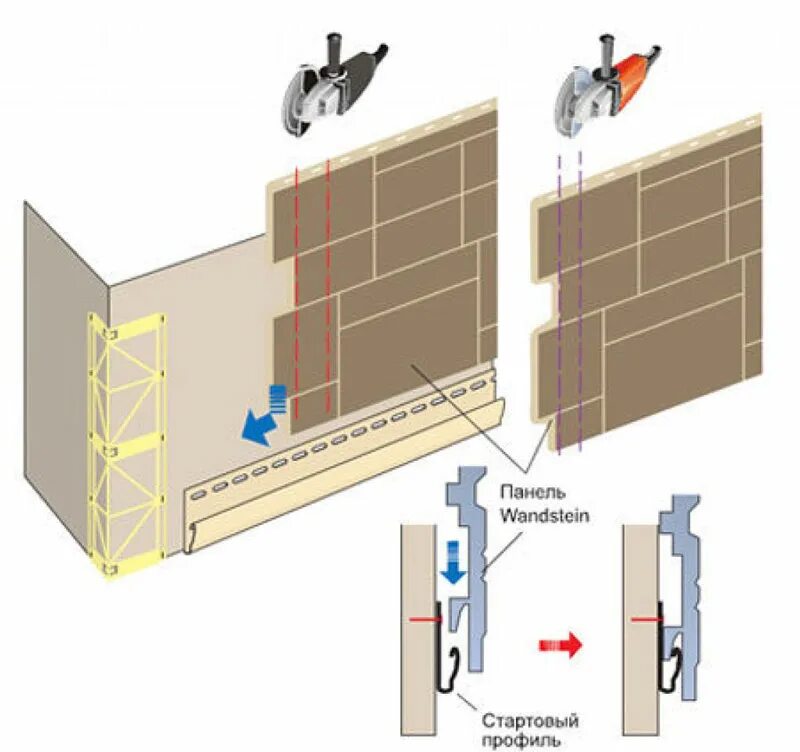 Панель Wandstein

Стартовый профиль