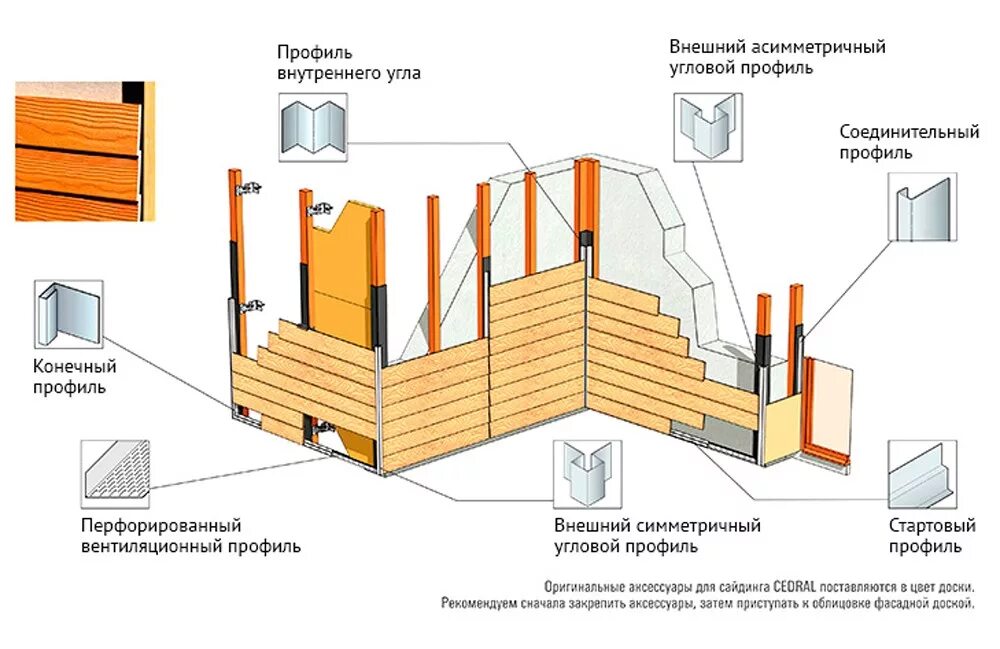 Профиль внутреннего угла

Внешний асимметричный угловой профиль

Соединительный профиль

Конечный профиль

Перфорированный вентиляционный профиль

Внешний симметричный угловой профиль

Стартовый профиль

Оригинальные аксессуары для сайдинга CEDRAL поставляются в цвет доски. Рекомендуем сначала закрепить аксессуары, затем приступать к облицовке фасадной доской.