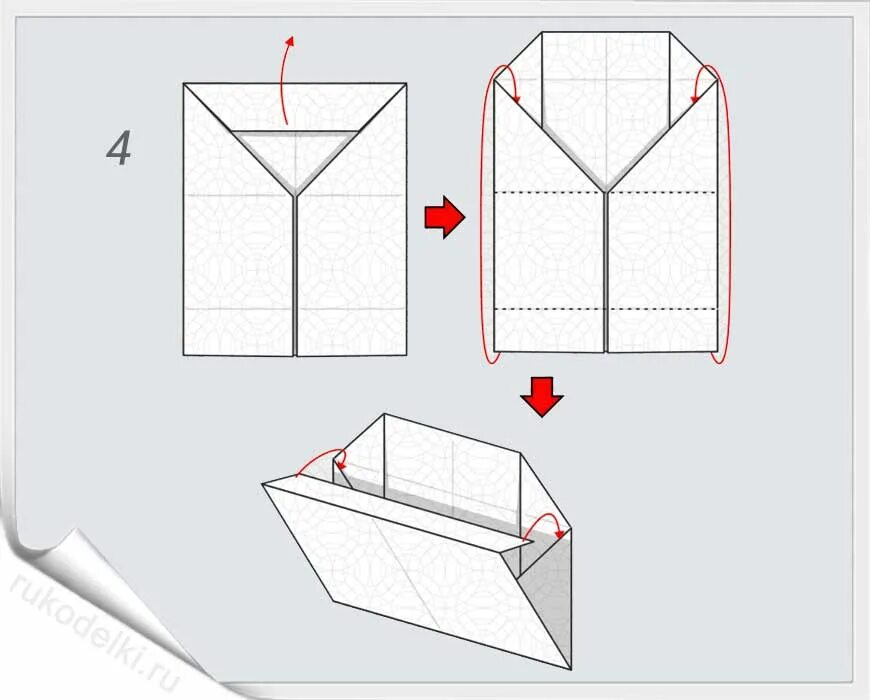 4

rukodelki.ru