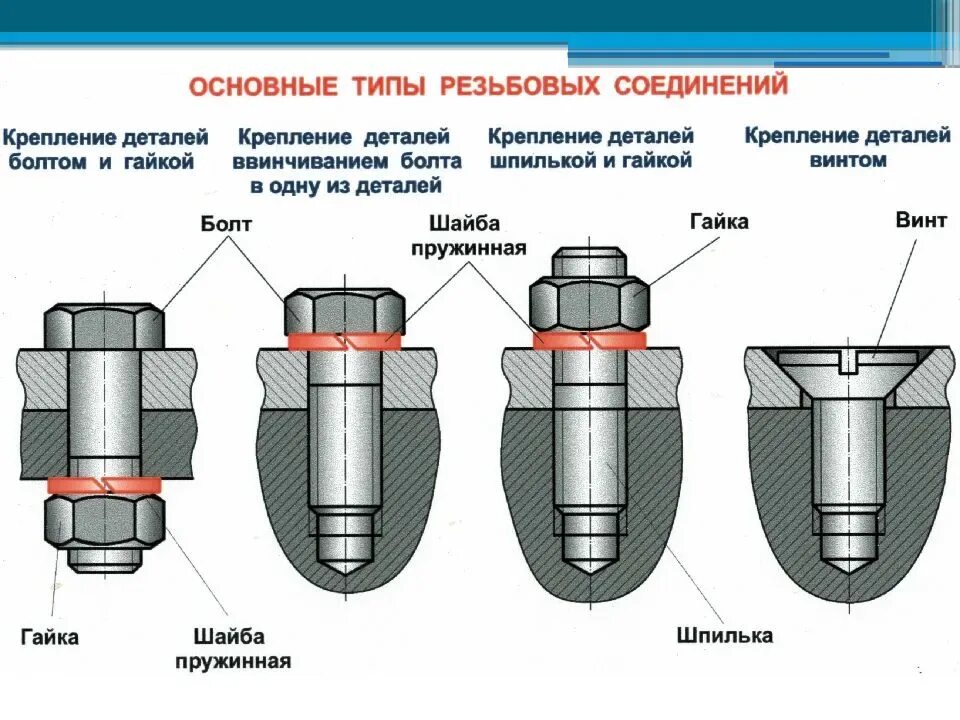 ОСНОВНЫЕ ТИПЫ РЕЗЬБОВЫХ СОЕДИНЕНИЙ

Крепление деталей болтом и гайкой

Крепление деталей ввинчиванием болта в одну из деталей

Крепление деталей шпилькой и гайкой

Крепление деталей винтом

Болт

Шайба пружинная

Гайка

Винт

Гайка

Шайба пружинная

Шпилька