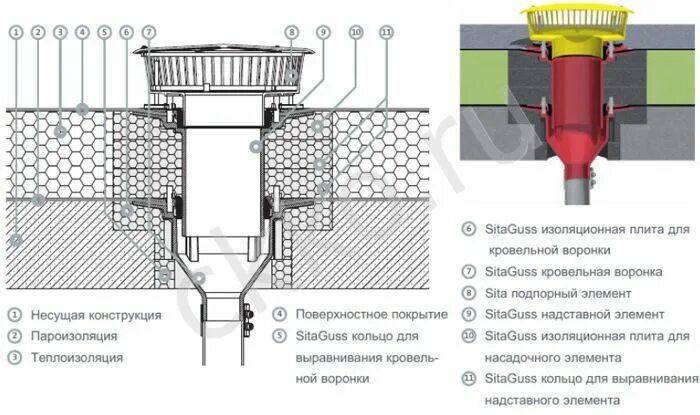 1 2 3 4 5 6 7 8 9 10 11

① Несущая конструкция
② Пароизоляция
③ Теплоизоляция

④ Поверхностное покрытие
⑤ SitaGuss кольцо для выравнивания кровельной воронки

⑥ SitaGuss изоляционная плита для кровельной воронки
⑦ SitaGuss кровельная воронка
⑧ Sita подпорный элемент
⑨ SitaGuss надставной элемент
⑩ SitaGuss изоляционная плита для насадочного элемента
⑪ SitaGuss кольцо для выравнивания надставного элемента