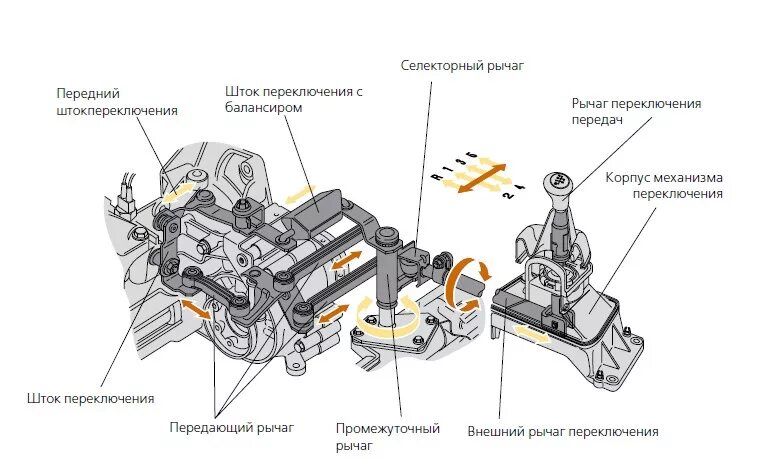 Передний штокпереключения

Шток переключения с балансиром

Селекторный рычаг

Рычаг переключения передач

Корпус механизма переключения

R 1 3 5

2 4

Шток переключения

Передающий рычаг

Промежуточный рычаг

Внешний рычаг переключения