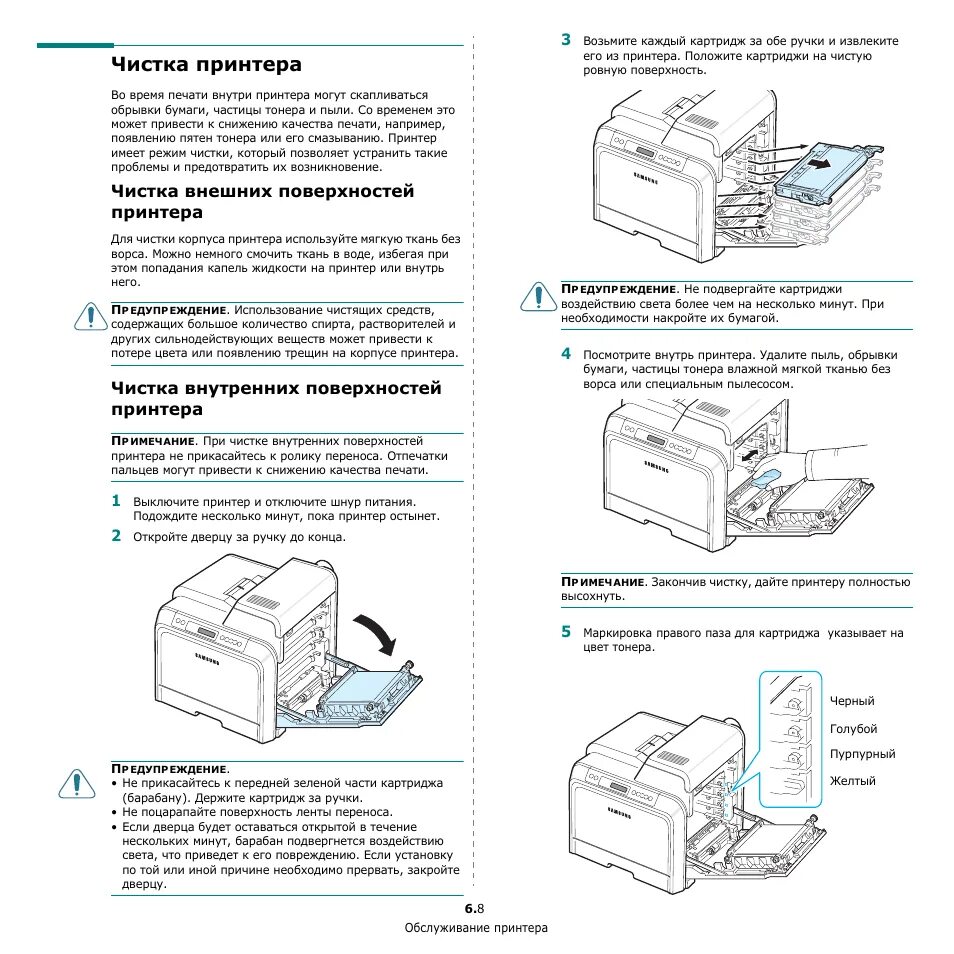 Чистка принтера

Во время печати внутри принтера могут скапливаться обрывки бумаги, частицы тонера и пыли. Со временем это может привести к снижению качества печати, например, появлению пятен тонера или его смазыванию. Принтер имеет режим чистки, который позволяет устранить такие проблемы и предотвратить их возникновение.

Чистка внешних поверхностей принтера

Для чистки корпуса принтера используйте мягкую ткань без ворса. Можно немного смочить ткань в воде, избегая при этом попадания капель жидкости на принтер или внутрь него.

ПРЕДУПРЕЖДЕНИЕ. Использование чистящих средств, содержащих большое количество спирта, растворителей и других сильнодействующих веществ может привести к потере цвета или появлению трещин на корпусе принтера.

Чистка внутренних поверхностей принтера

ПРИМЕЧАНИЕ. При чистке внутренних поверхностей принтера не прикасайтесь к ролику переноса. Отпечатки пальцев могут привести к снижению качества печати.

1 Выключите принтер и отключите шнур питания. Подождите несколько минут, пока принтер остынет.

2 Откройте дверцу за ручку до конца.

SAMSUNG

ПРЕДУПРЕЖДЕНИЕ.
• Не прикасайтесь к передней зеленой части картриджа (барабану). Держите картридж за ручки.
• Не поцарапайте поверхность ленты переноса.
• Если дверца будет оставаться открытой в течение нескольких минут, барабан подвергнется воздействию света, что приведет к его повреждению. Если установку по той или иной причине необходимо прервать, закройте дверцу.

3 Возьмите каждый картридж за обе ручки и извлеките его из принтера. Положите картриджи на чистую ровную поверхность.

SAMSUNG

ПРЕДУПРЕЖДЕНИЕ. Не подвергайте картриджи воздействию света более чем на несколько минут. При необходимости накройте их бумагой.

4 Посмотрите внутрь принтера. Удалите пыль, обрывки бумаги, частицы тонера влажной мягкой тканью без ворса или специальным пылесосом.

SAMSUNG

ПРИМЕЧАНИЕ. Закончив чистку, дайте принтеру полностью высохнуть.

5 Маркировка правого паза для картриджа указывает на цвет тонера.

Черный
Голубой
Пурпурный
Желтый

SAMSUNG

6.8
Обслуживание принтера