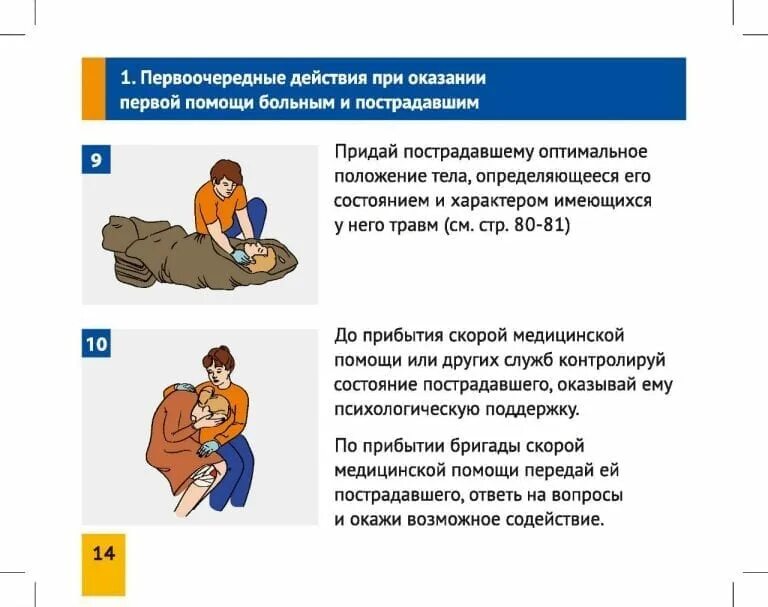 1. Первоочередные действия при оказании первой помощи больным и пострадавшим

9

Придай пострадавшему оптимальное положение тела, определяющееся его состоянием и характером имеющихся у него травм (см. стр. 80-81)

10

До прибытия скорой медицинской помощи или других служб контролируй состояние пострадавшего, оказывай ему психологическую поддержку.

По прибытии бригады скорой медицинской помощи передай ей пострадавшего, ответь на вопросы и окажи возможное содействие.

14