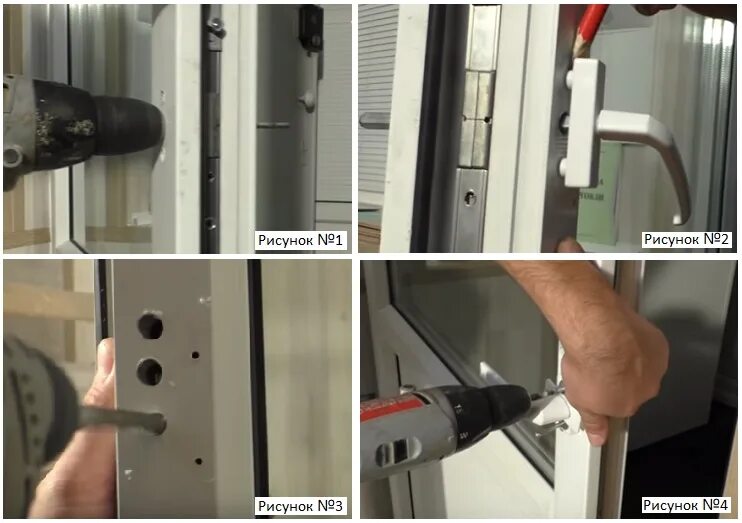 Рисунок №1

Рисунок №2

Рисунок №3

Рисунок №4