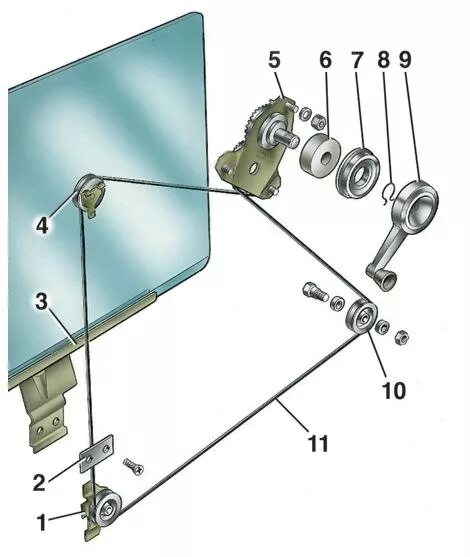 5
6
7
8
9
4
3
10
11
2
1