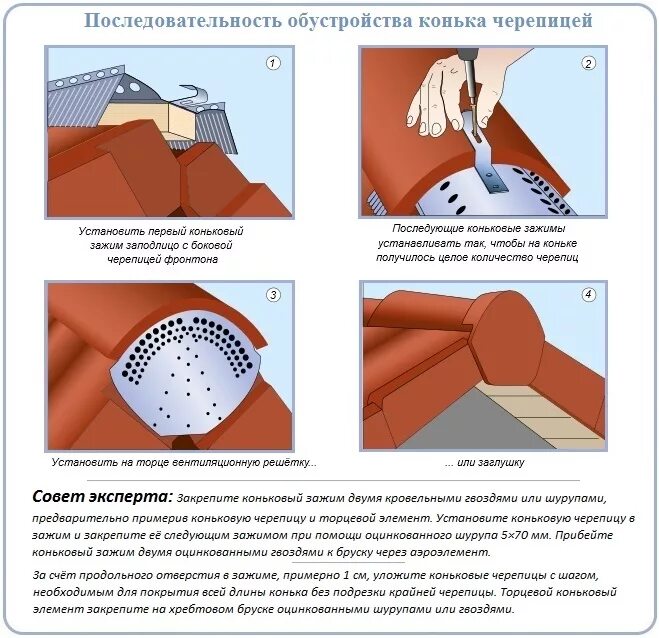 Последовательность обустройства конька черепицей

1

Установить первый коньковый зажим заподлицо с боковой черепицей фронтона

2

Последующие коньковые зажимы устанавливать так, чтобы на коньке получилось целое количество черепиц

3

Установить на торце вентиляционную решётку...

4

... или заглушку

Совет эксперта: Закрепите коньковый зажим двумя кровельными гвоздями или шурупами, предварительно примерив коньковую черепицу и торцевой элемент. Установите коньковую черепицу в зажим и закрепите её следующим зажимом при помощи оцинкованного шурупа 5×70 мм. Прибейте коньковый зажим двумя оцинкованными гвоздями к бруску через аэроэлемент.

За счёт продольного отверстия в зажиме, примерно 1 см, уложите коньковые черепицы с шагом, необходимым для покрытия всей длины конька без подрезки крайней черепицы. Торцевой коньковый элемент закрепите на хребтовом бруске оцинкованными шурупами или гвоздями.