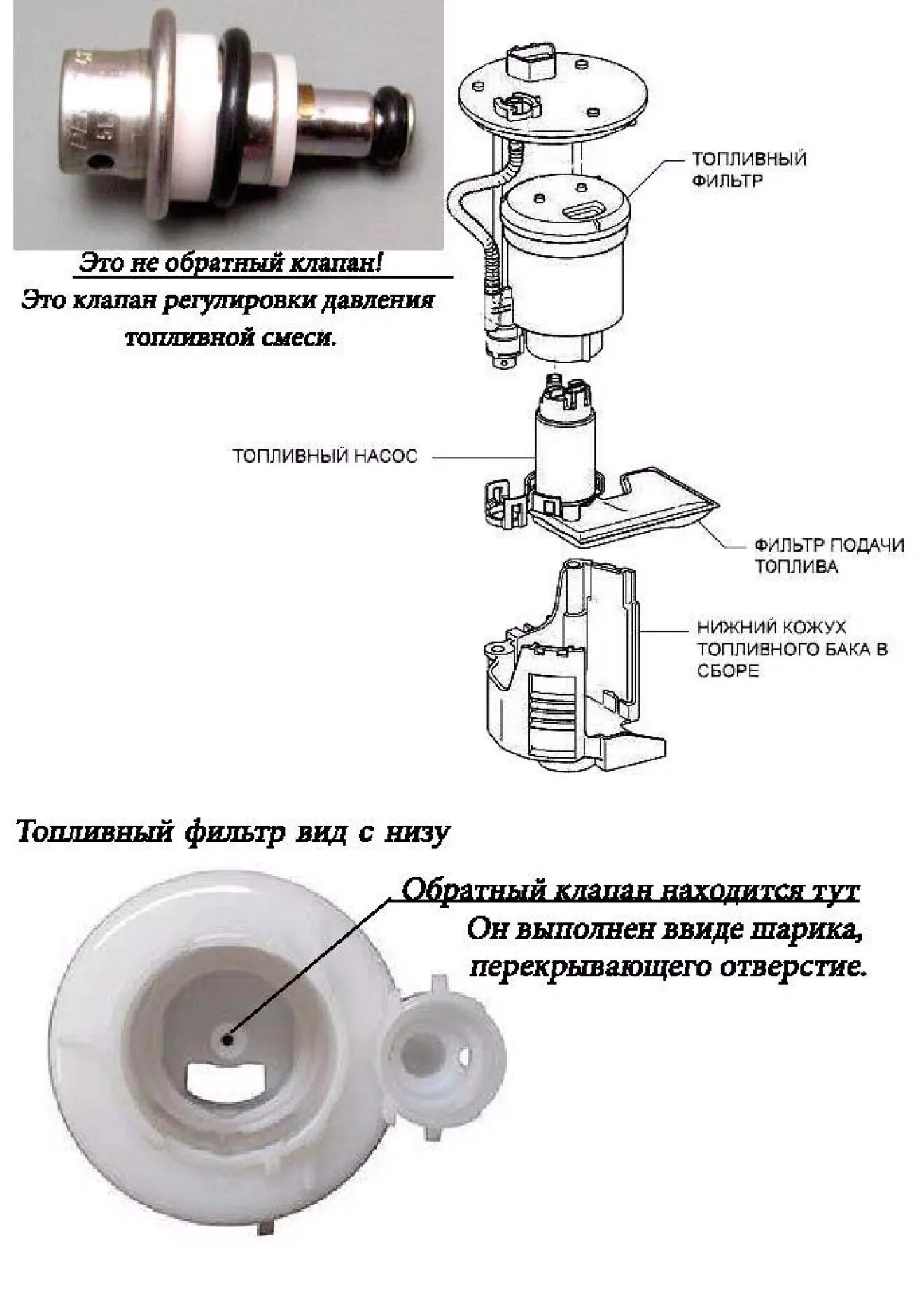 Это не обратный клапан!
Это клапан регулировки давления топливной смеси.

ТОПЛИВНЫЙ ФИЛЬТР

ТОПЛИВНЫЙ НАСОС

ФИЛЬТР ПОДАЧИ ТОПЛИВА

НИЖНИЙ КОЖУХ ТОПЛИВНОГО БАКА В СБОРЕ

Топливный фильтр вид с низу

Обратный клапан находится тут
Он выполнен ввиде шарика, перекрывающего отверстие.