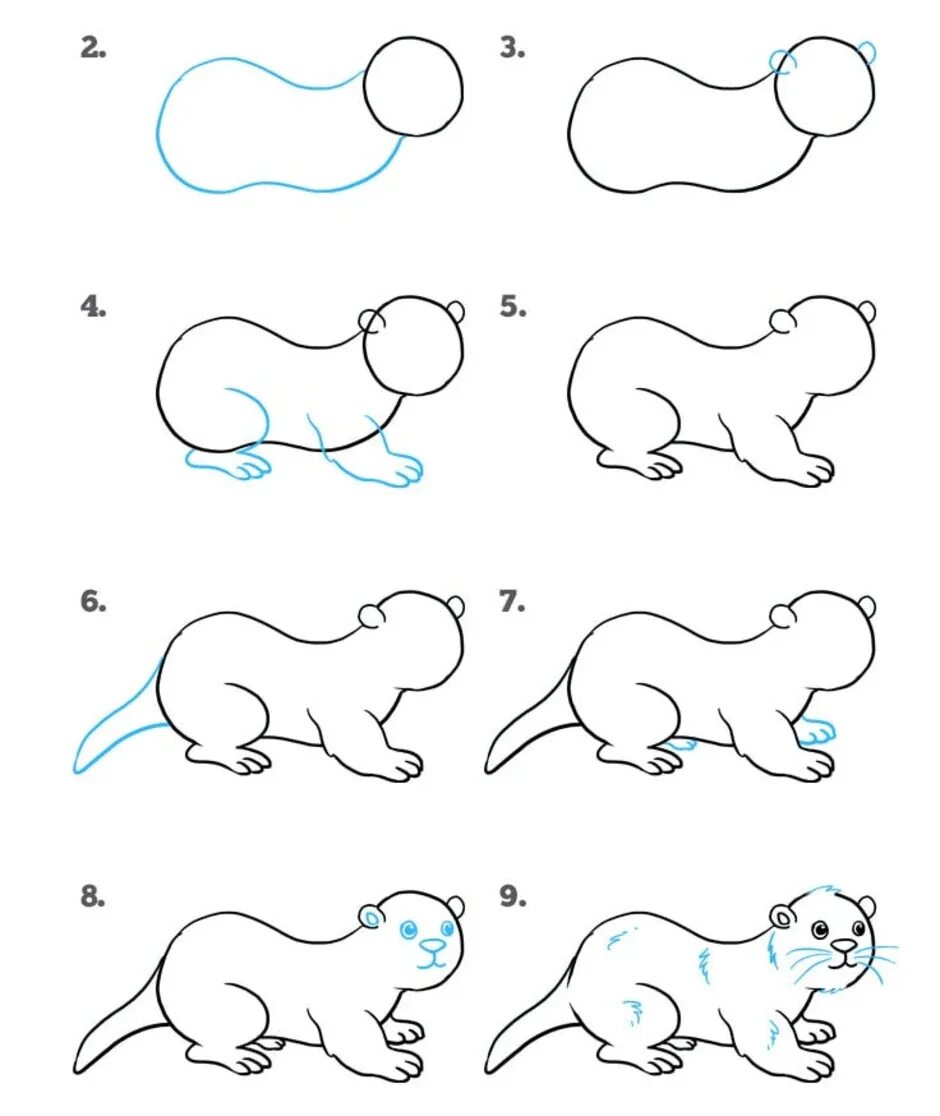 2.

3.

4.

5.

6.

7.

8.

9.