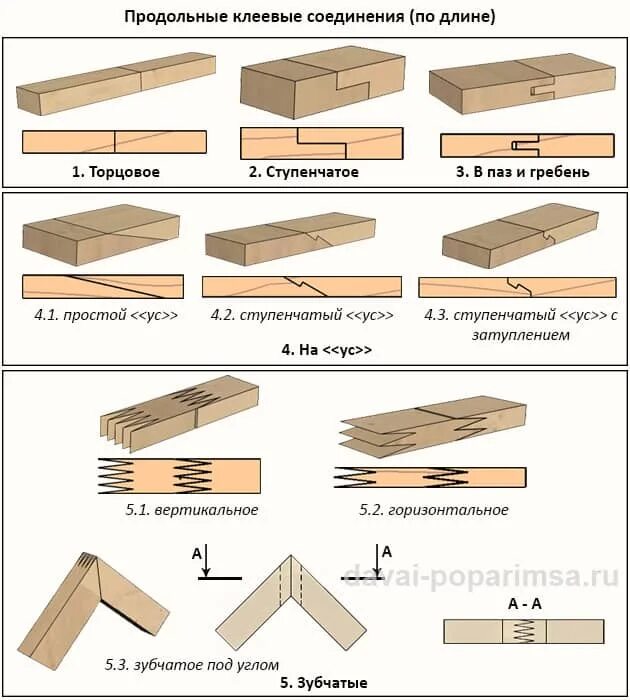 Продольные клеевые соединения (по длине)

1. Торцовое

2. Ступенчатое

3. В паз и гребень

4.1. простой <<ус>>

4.2. ступенчатый <<ус>>

4.3. ступенчатый <<ус>> с затуплением

4. На <<ус>>

5.1. вертикальное

5.2. горизонтальное

A

A

davai-poparimsa.ru

A - A

5.3. зубчатое под углом

5. Зубчатые