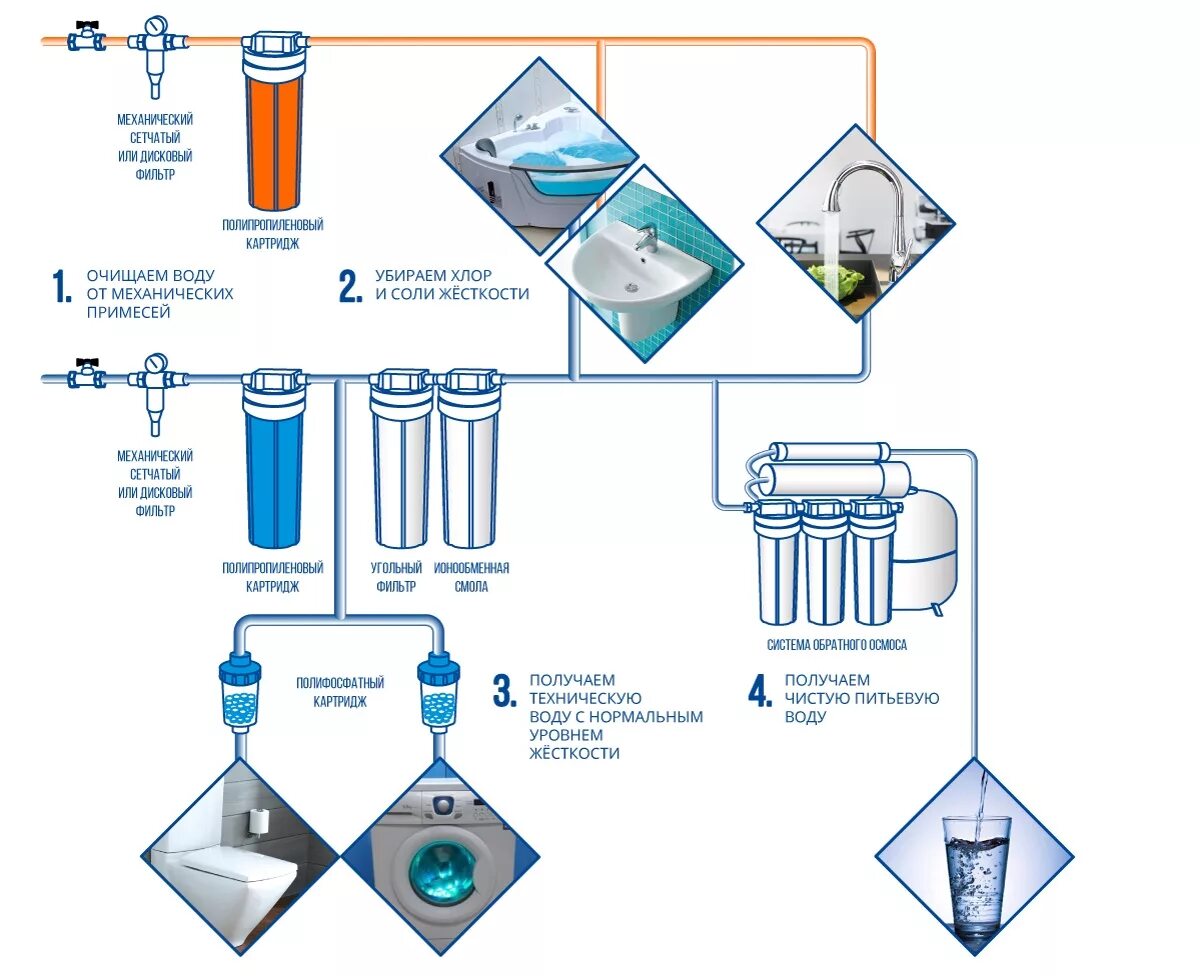 МЕХАНИЧЕСКИЙ СЕТЧАТЫЙ ИЛИ ДИСКОВЫЙ ФИЛЬТР

ПОЛИПРОПИЛЕНОВЫЙ КАРТРИДЖ

1. ОЧИЩАЕМ ВОДУ ОТ МЕХАНИЧЕСКИХ ПРИМЕСЕЙ

2. УБИРАЕМ ХЛОР И СОЛИ ЖЁСТКОСТИ

МЕХАНИЧЕСКИЙ СЕТЧАТЫЙ ИЛИ ДИСКОВЫЙ ФИЛЬТР

ПОЛИПРОПИЛЕНОВЫЙ КАРТРИДЖ

УГОЛЬНЫЙ ФИЛЬТР

ИОНООБМЕННАЯ СМОЛА

СИСТЕМА ОБРАТНОГО ОСМОСА

ПОЛИФОСФАТНЫЙ КАРТРИДЖ

3. ПОЛУЧАЕМ ТЕХНИЧЕСКУЮ ВОДУ С НОРМАЛЬНЫМ УРОВНЕМ ЖЁСТКОСТИ

4. ПОЛУЧАЕМ ЧИСТУЮ ПИТЬЕВУЮ ВОДУ