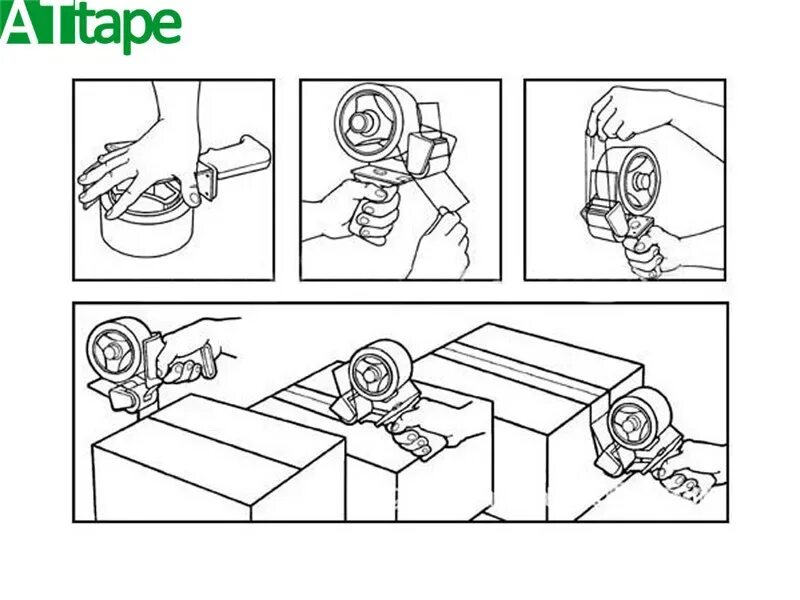 ATtape