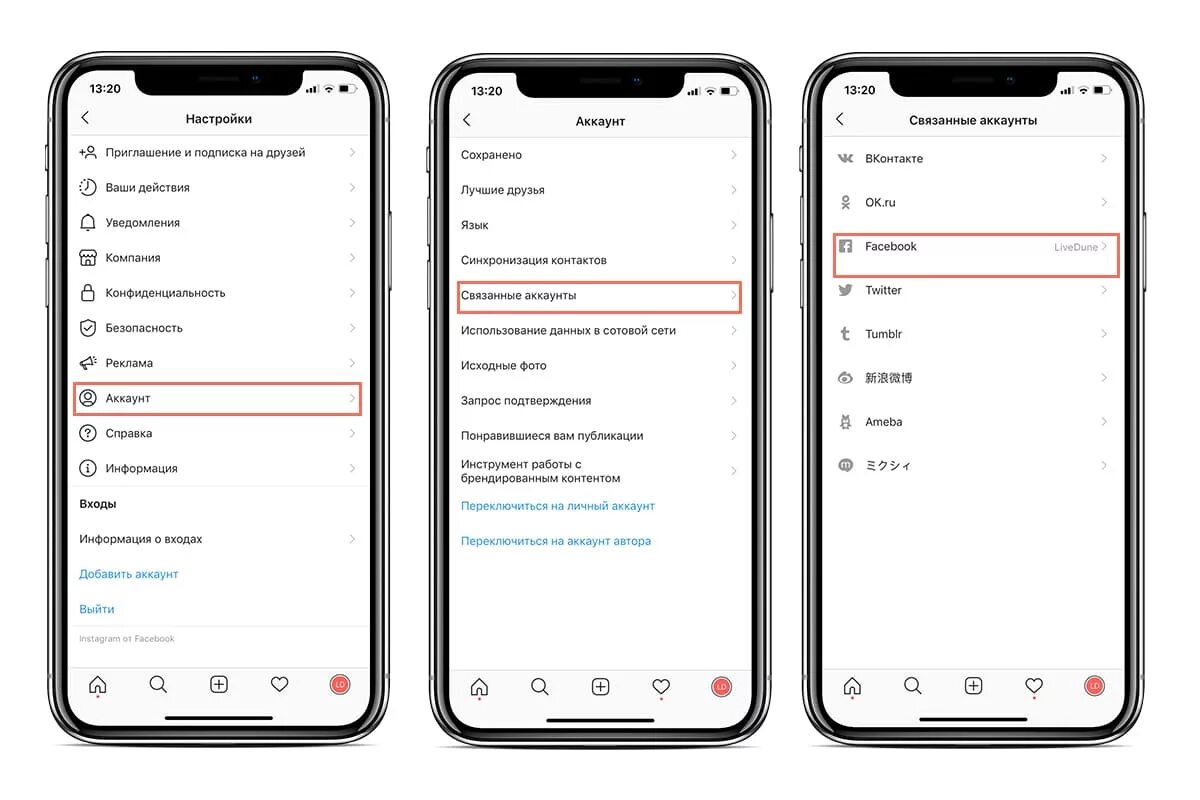 13:20

Настройки

Приглашение и подписка на друзей

Ваши действия

Уведомления

Компания

Конфиденциальность

Безопасность

Реклама

Аккаунт

Справка

Информация

Входы

Информация о входах

Добавить аккаунт

Выйти

Instagram от Facebook

LD

13:20

Аккаунт

Сохранено

Лучшие друзья

Язык

Синхронизация контактов

Связанные аккаунты

Использование данных в сотовой сети

Исходные фото

Запрос подтверждения

Понравившиеся вам публикации

Инструмент работы с брендированным контентом

Переключиться на личный аккаунт

Переключиться на аккаунт автора

LD

13:20

Связанные аккаунты

ВКонтакте

OK.ru

Facebook LiveDune

Twitter

Tumblr

新浪微博

Ameba

ミクシィ

LD