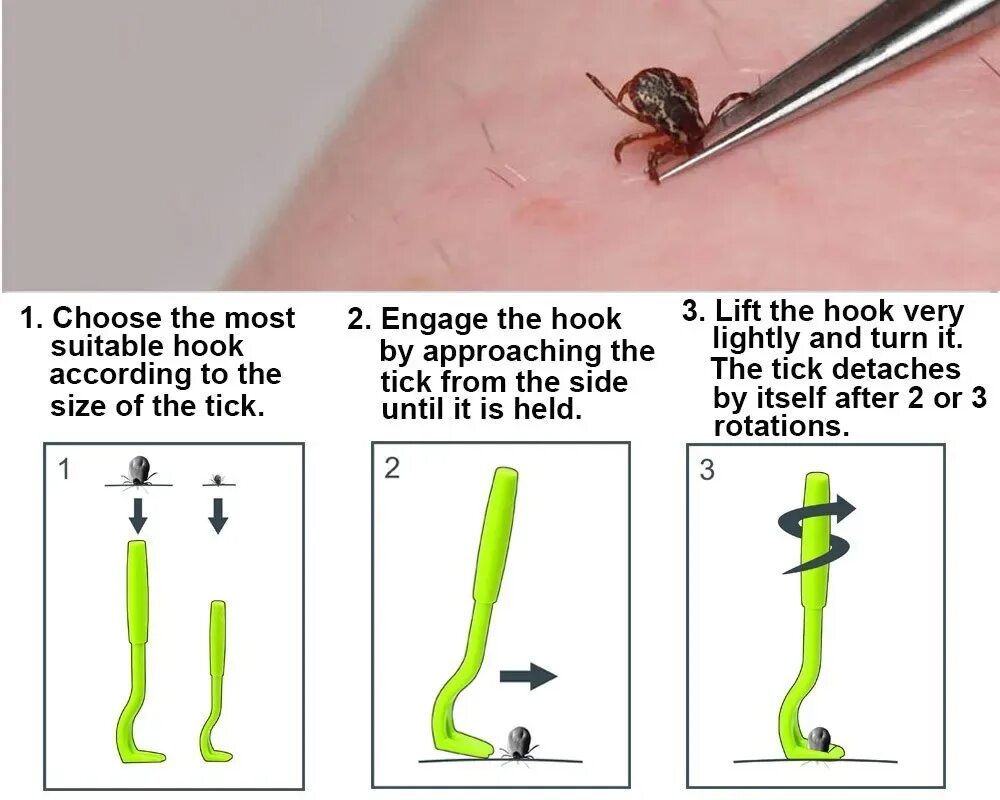 1. Choose the most suitable hook according to the size of the tick.

2. Engage the hook by approaching the tick from the side until it is held.

3. Lift the hook very lightly and turn it. The tick detaches by itself after 2 or 3 rotations.

1

2

3