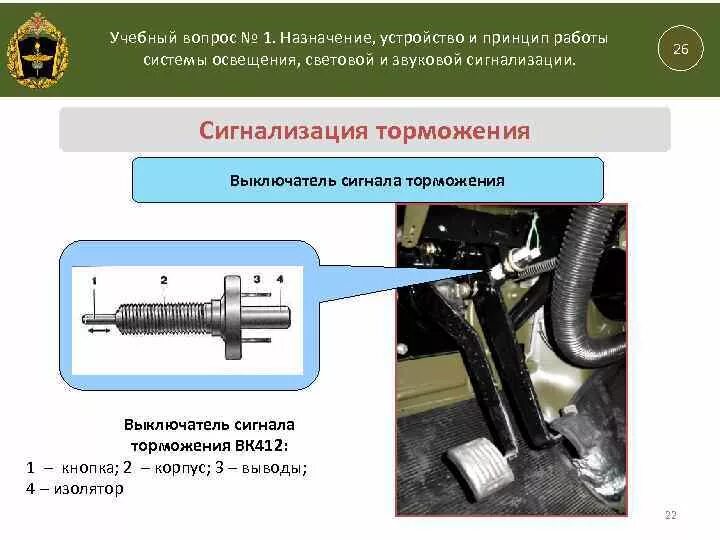 Учебный вопрос № 1. Назначение, устройство и принцип работы системы освещения, световой и звуковой сигнализации.

26

Сигнализация торможения

Выключатель сигнала торможения

1 2 3 4

Выключатель сигнала торможения ВК412:
1 – кнопка; 2 – корпус; 3 – выводы;
4 – изолятор

22