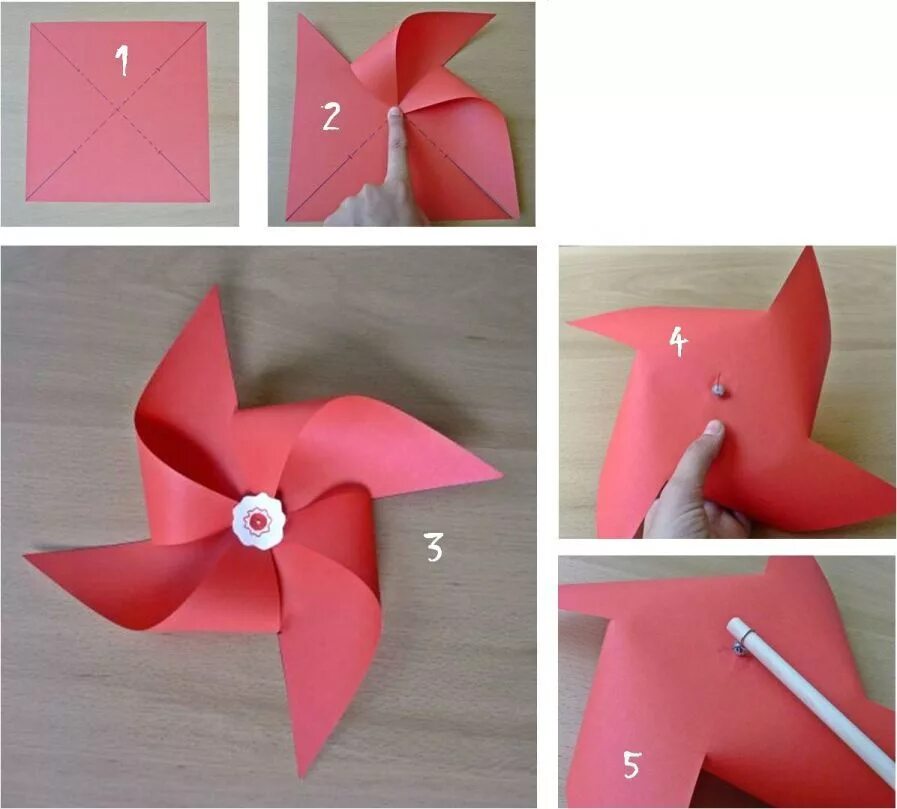 1

2

3

4

5