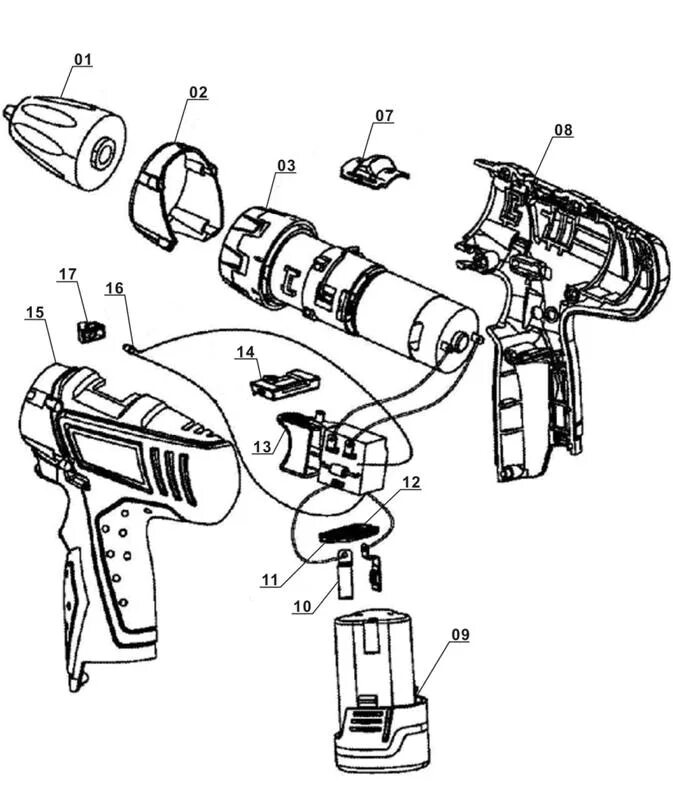 01
02
07
08
03
17
16
15
14
13
12
11
10
09