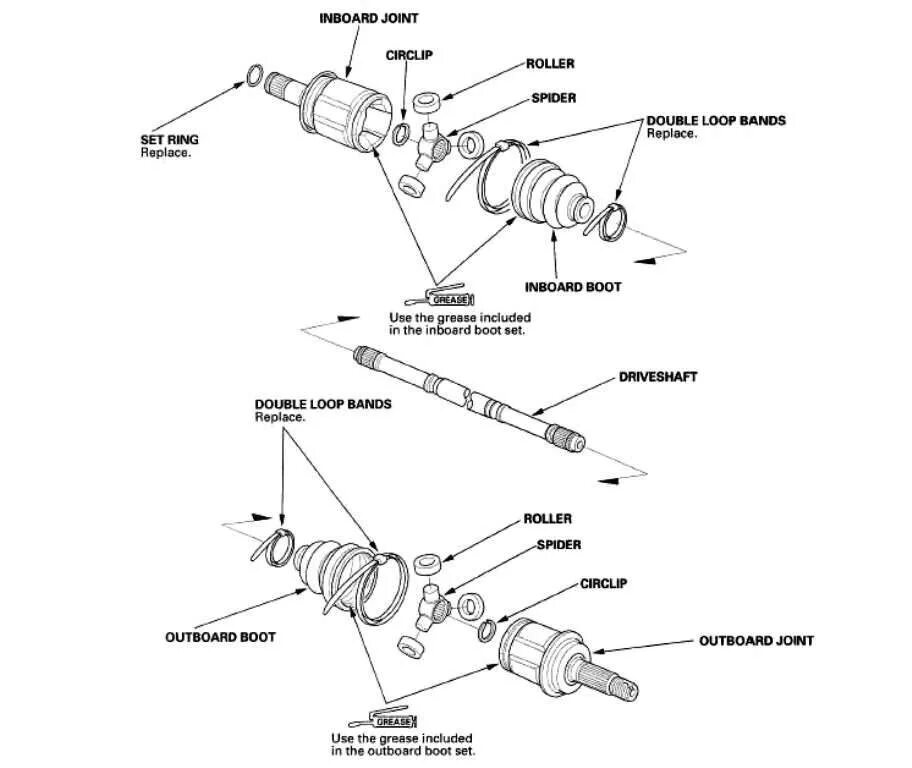 INBOARD JOINT
CIRCLIP
ROLLER
SPIDER
DOUBLE LOOP BANDS
Replace.
SET RING
Replace.
INBOARD BOOT
GREASE
Use the grease included in the inboard boot set.
DRIVESHAFT
DOUBLE LOOP BANDS
Replace.
ROLLER
SPIDER
CIRCLIP
OUTBOARD BOOT
OUTBOARD JOINT
GREASE
Use the grease included in the outboard boot set.